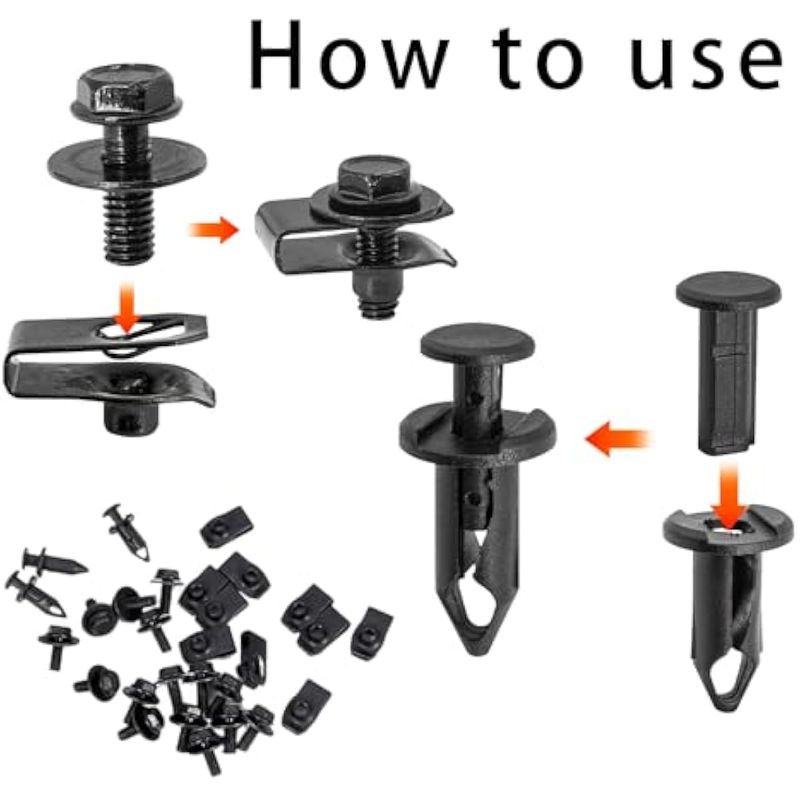 How to use