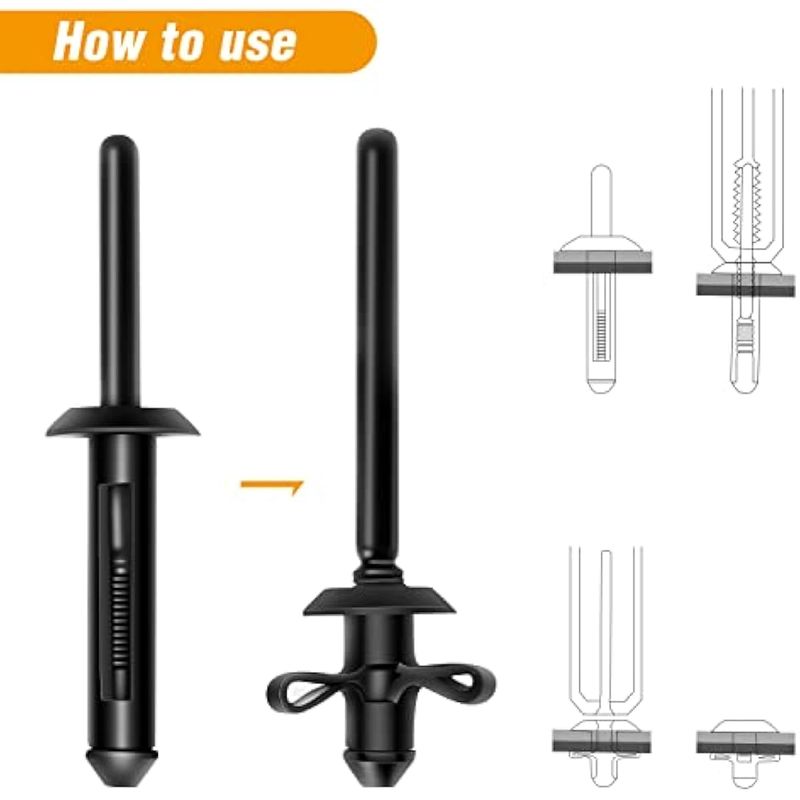 How to use