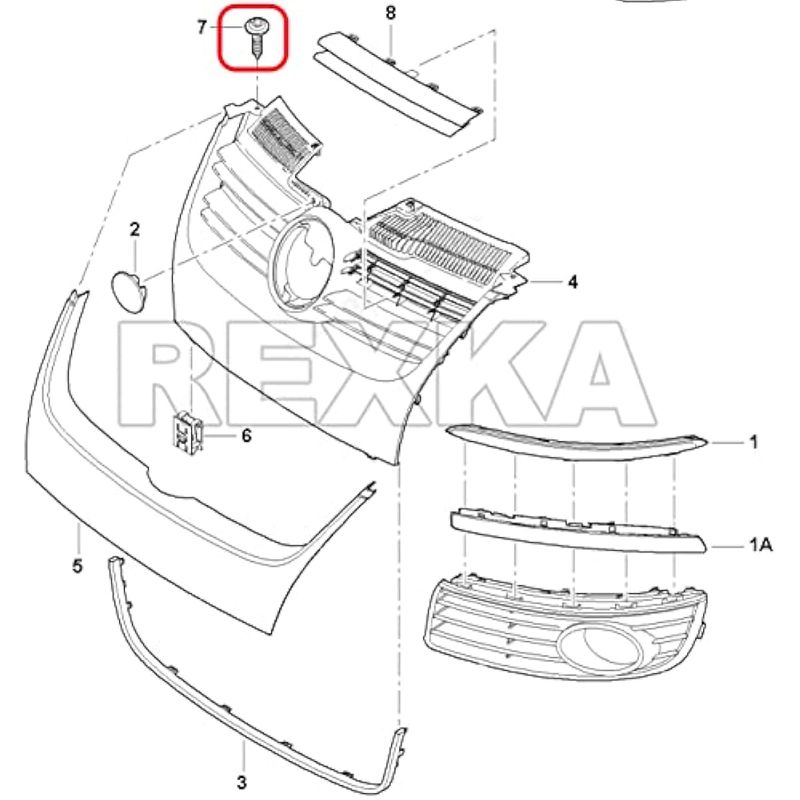 7
8
2
4
REXKA
6
1
1A
5
3