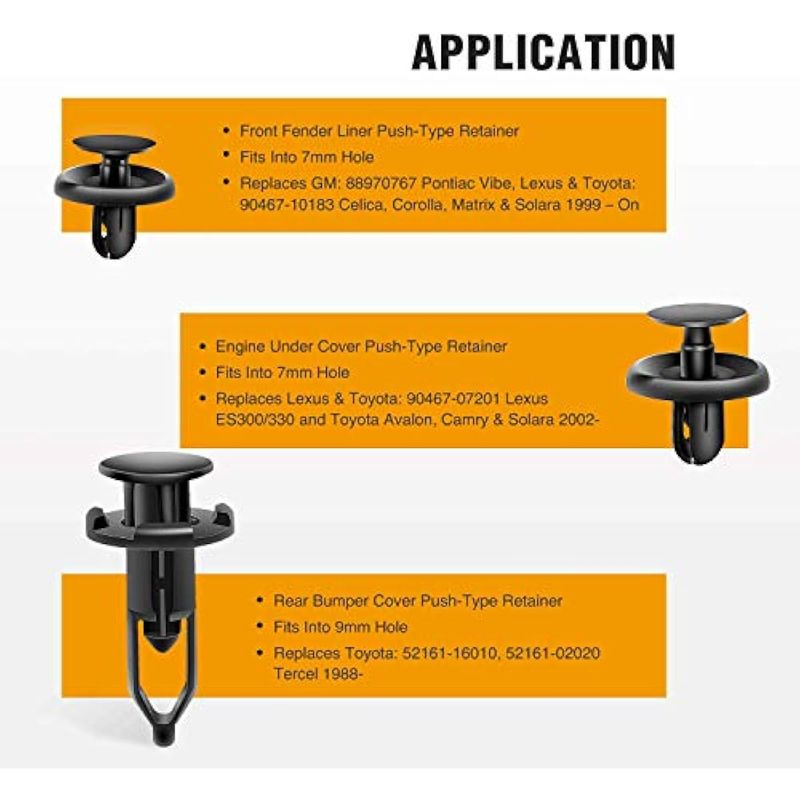 APPLICATION

• Front Fender Liner Push-Type Retainer
• Fits Into 7mm Hole
• Replaces GM: 88970767 Pontiac Vibe, Lexus & Toyota: 90467-10183 Celica, Corolla, Matrix & Solara 1999 – On

• Engine Under Cover Push-Type Retainer
• Fits Into 7mm Hole
• Replaces Lexus & Toyota: 90467-07201 Lexus ES300/330 and Toyota Avalon, Camry & Solara 2002-

• Rear Bumper Cover Push-Type Retainer
• Fits Into 9mm Hole
• Replaces Toyota: 52161-16010, 52161-02020 Tercel 1988-