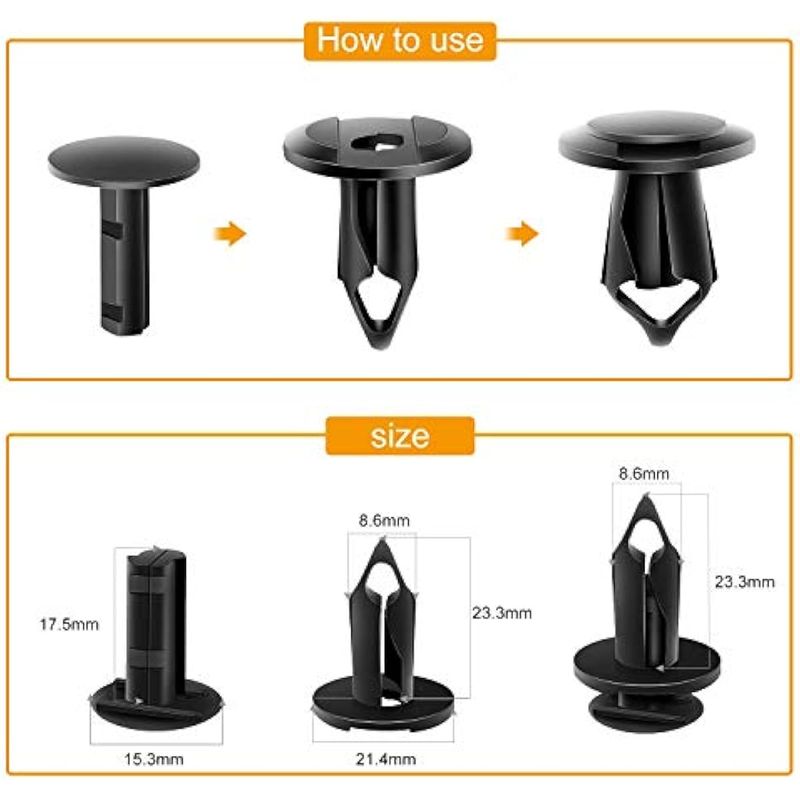 How to use

size

17.5mm

15.3mm

8.6mm

23.3mm

21.4mm

8.6mm

23.3mm