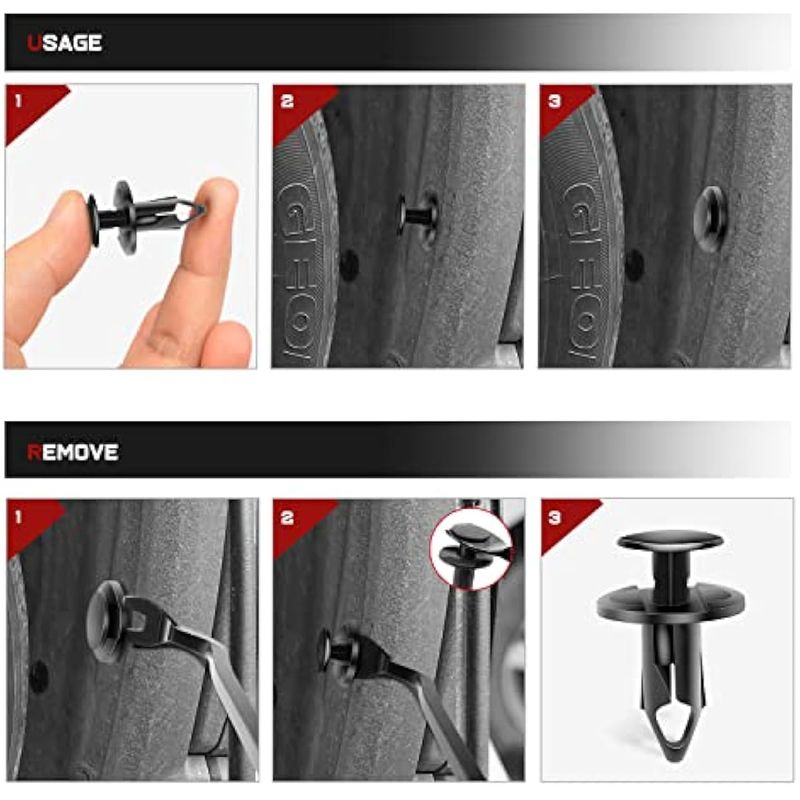 USAGE

1

2

3

REMOVE

1

2

3