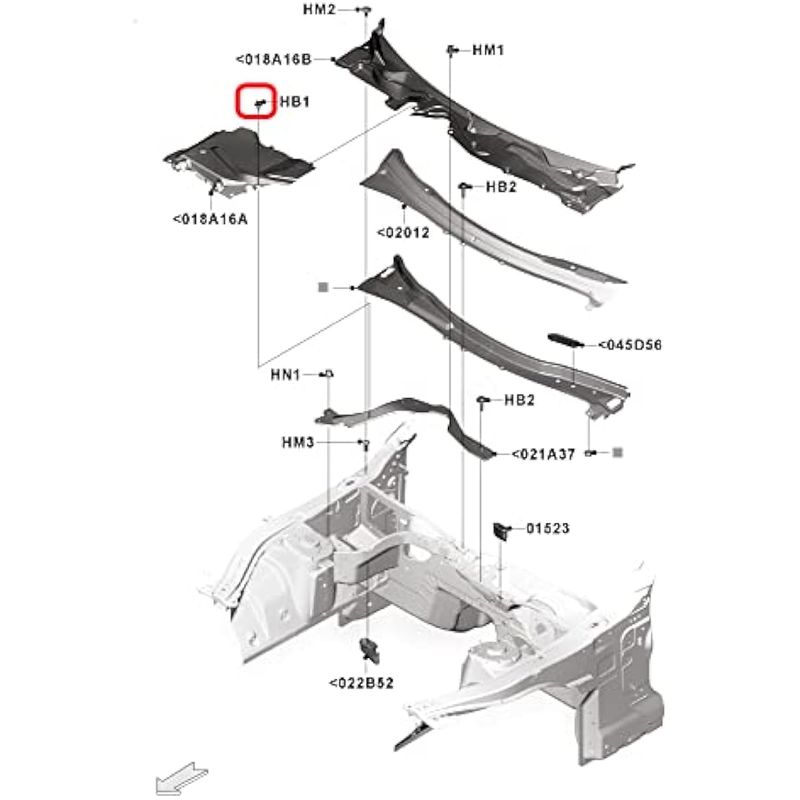 HM2
<018A16B
HM1
HB1
<018A16A
HB2
<02012
<045D56
HN1
HB2
HM3
<021A37
01523
<022B52