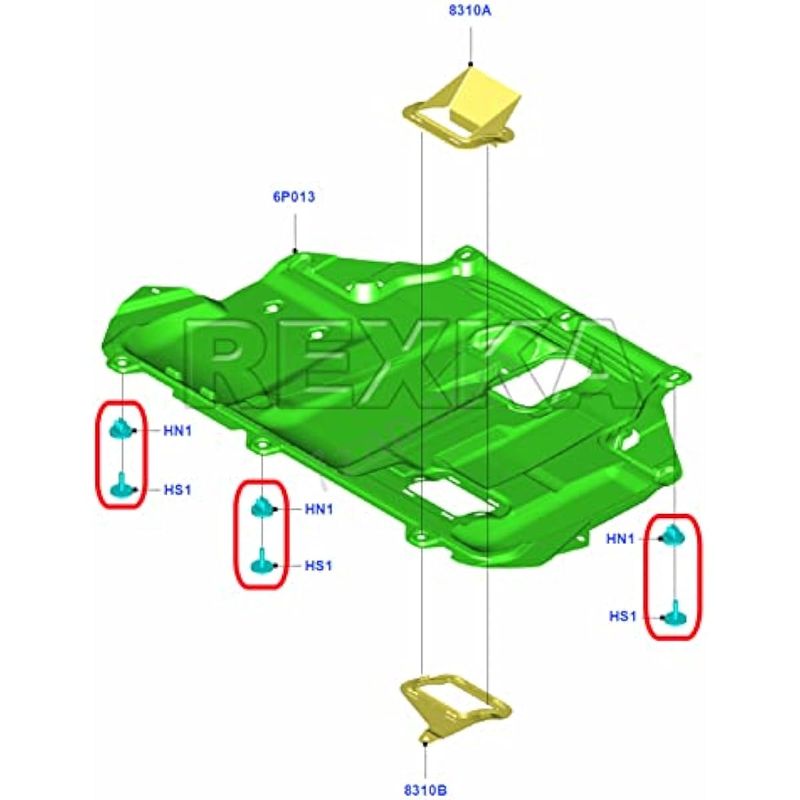 8310A

6P013

REXKA

HN1

HS1

HN1

HS1

HN1

HS1

8310B