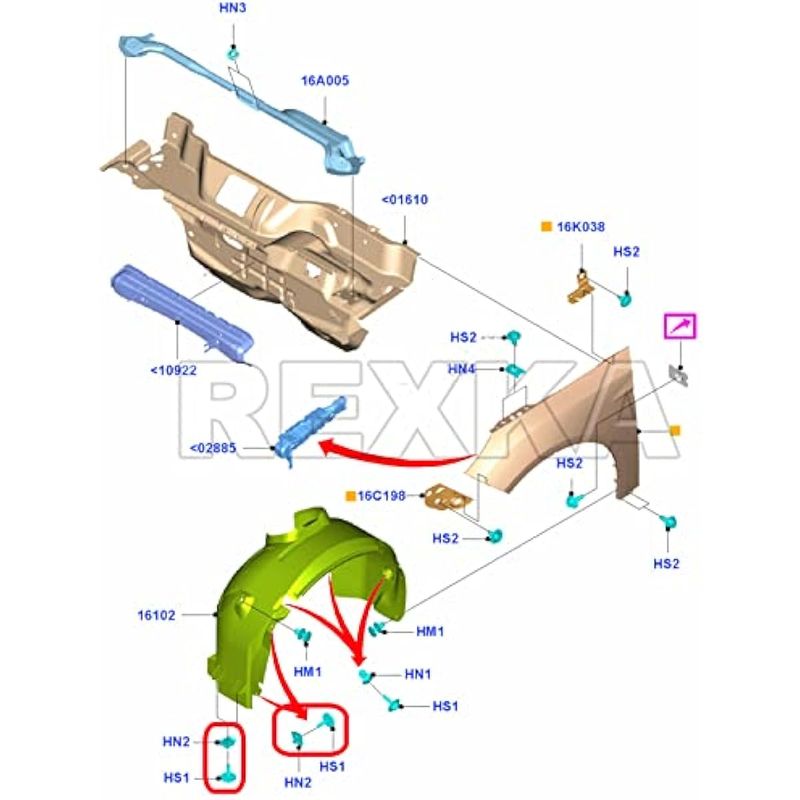 HN3

16A005

<01610

16K038

HS2

<10922

HS2

HN4

REXKA

<02885

HS2

16C198

HS2

HS2

16102

HM1

HM1

HN1

HS1

HN2

HS1

HN2

HS1