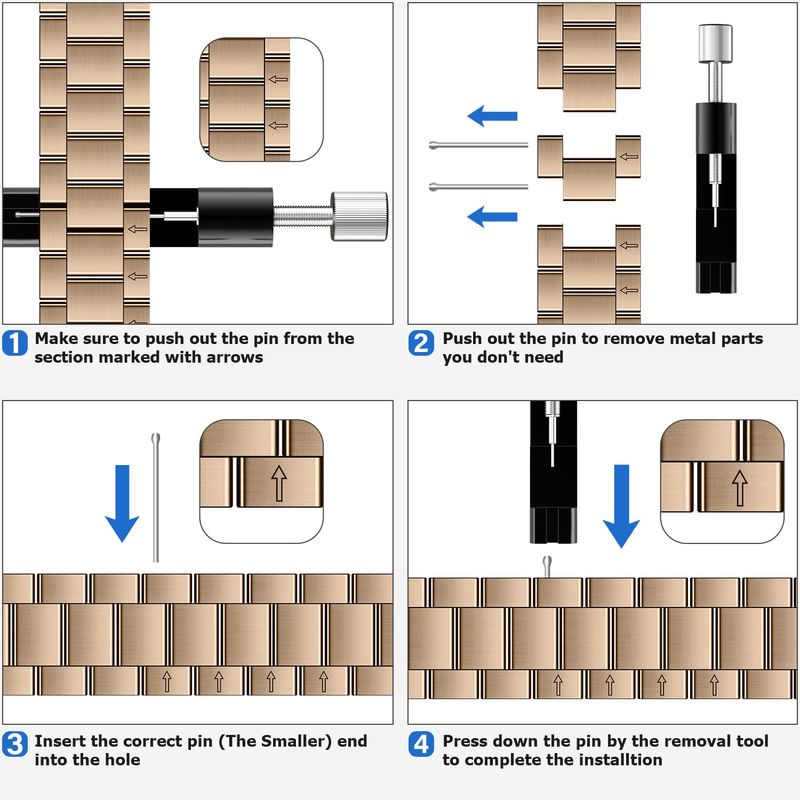 1 Make sure to push out the pin from the section marked with arrows

2 Push out the pin to remove metal parts you don't need

3 Insert the correct pin (The Smaller) end into the hole

4 Press down the pin by the removal tool to complete the installtion