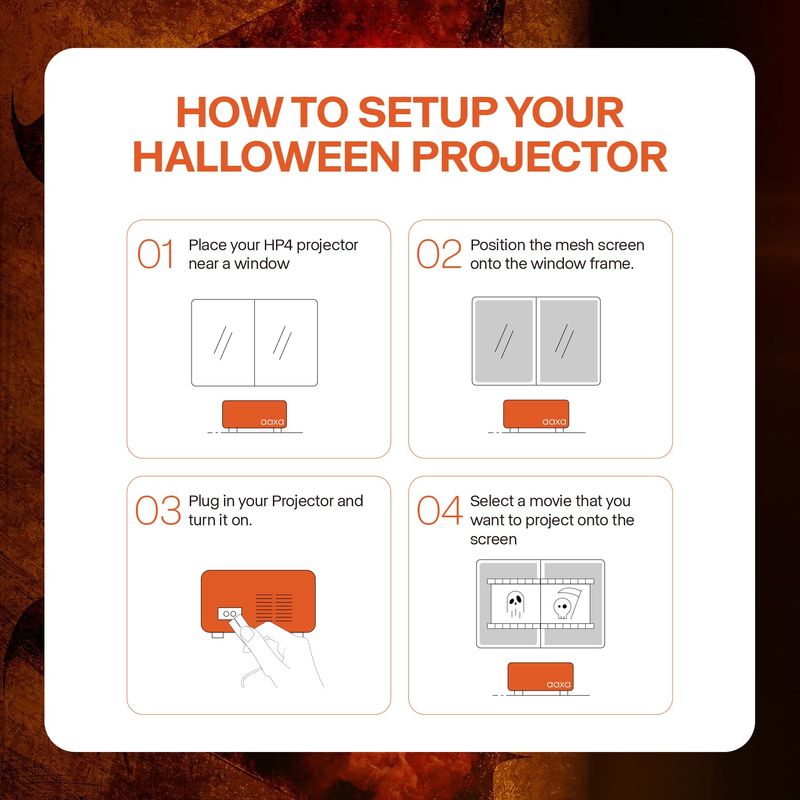 HOW TO SETUP YOUR HALLOWEEN PROJECTOR

01 Place your HP4 projector near a window

aaxa

02 Position the mesh screen onto the window frame.

aaxa

03 Plug in your Projector and turn it on.

04 Select a movie that you want to project onto the screen

aaxa