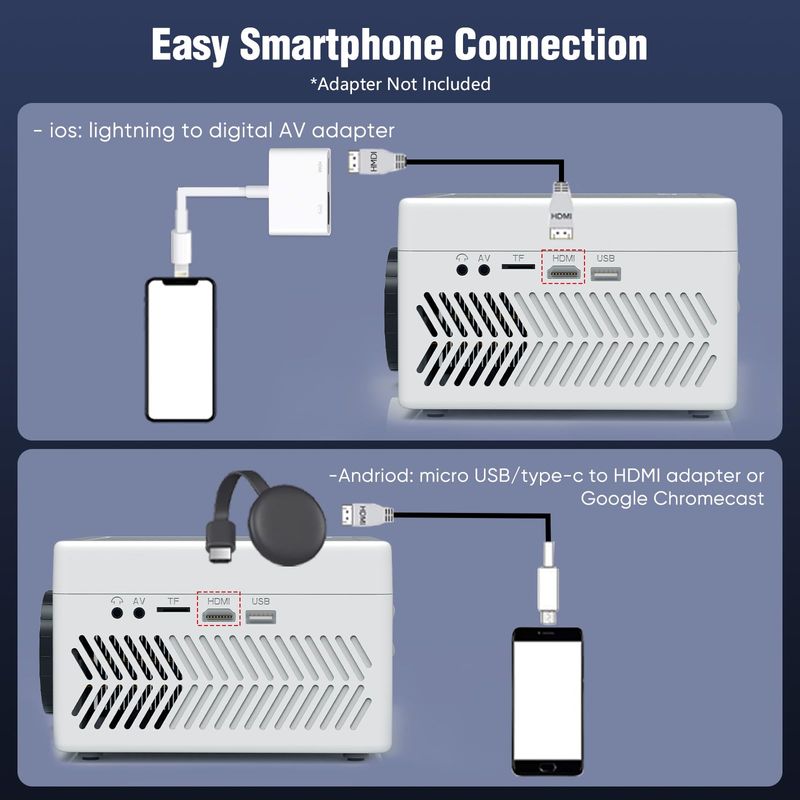 Easy Smartphone Connection

*Adapter Not Included

- ios: lightning to digital AV adapter

HDMI

HDMI

AV TF HDMI USB

-Andriod: micro USB/type-c to HDMI adapter or Google Chromecast

AV TF HDMI USB