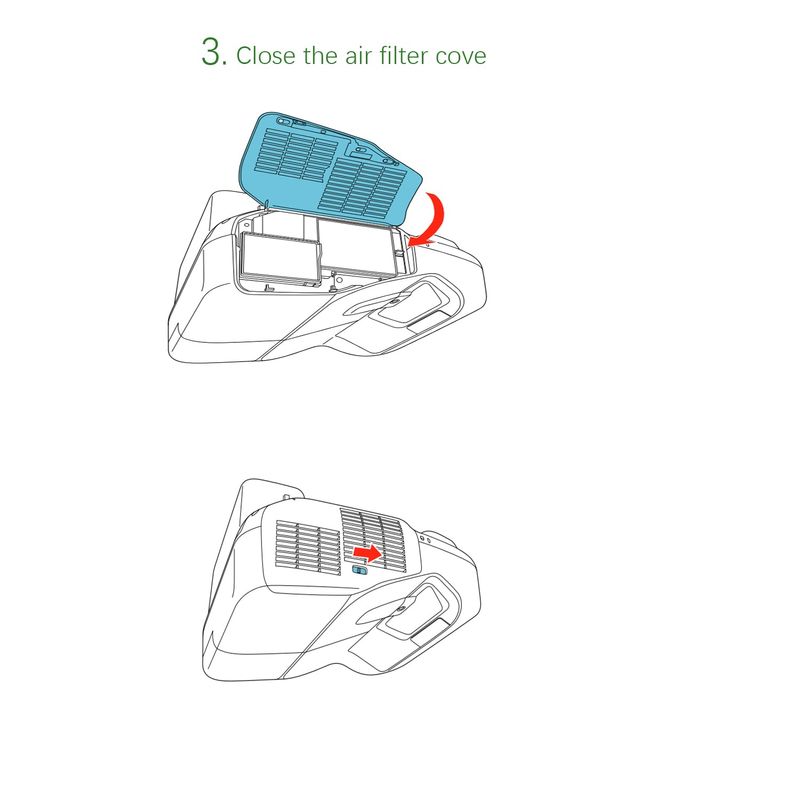 3. Close the air filter cove