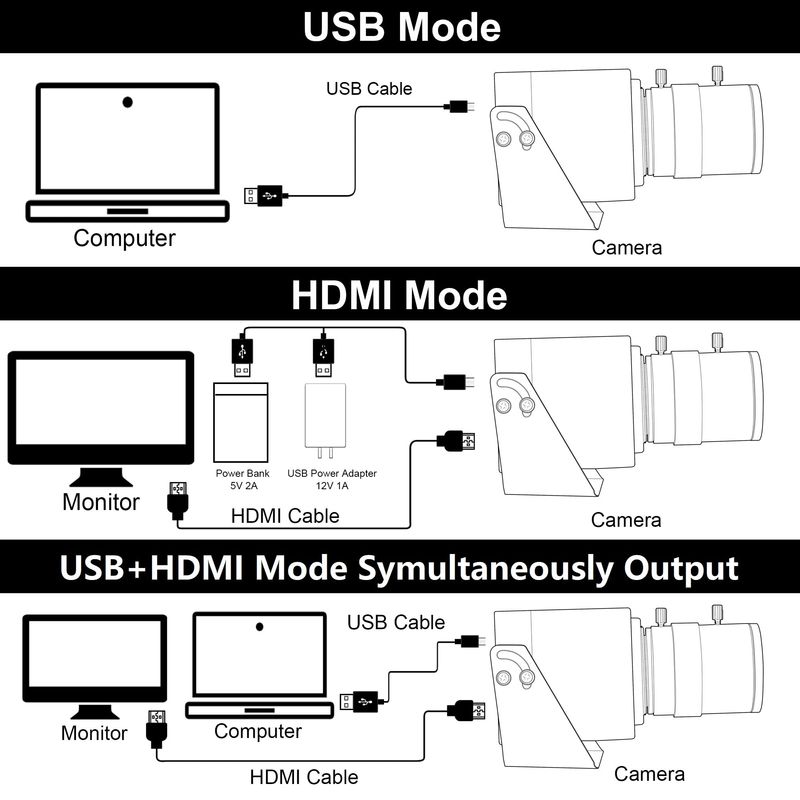 USB Mode

USB Cable

Computer

Camera

HDMI Mode

Power Bank
5V 2A

USB Power Adapter
12V 1A

Monitor

HDMI Cable

Camera

USB+HDMI Mode Symultaneously Output

USB Cable

Monitor

Computer

HDMI Cable

Camera