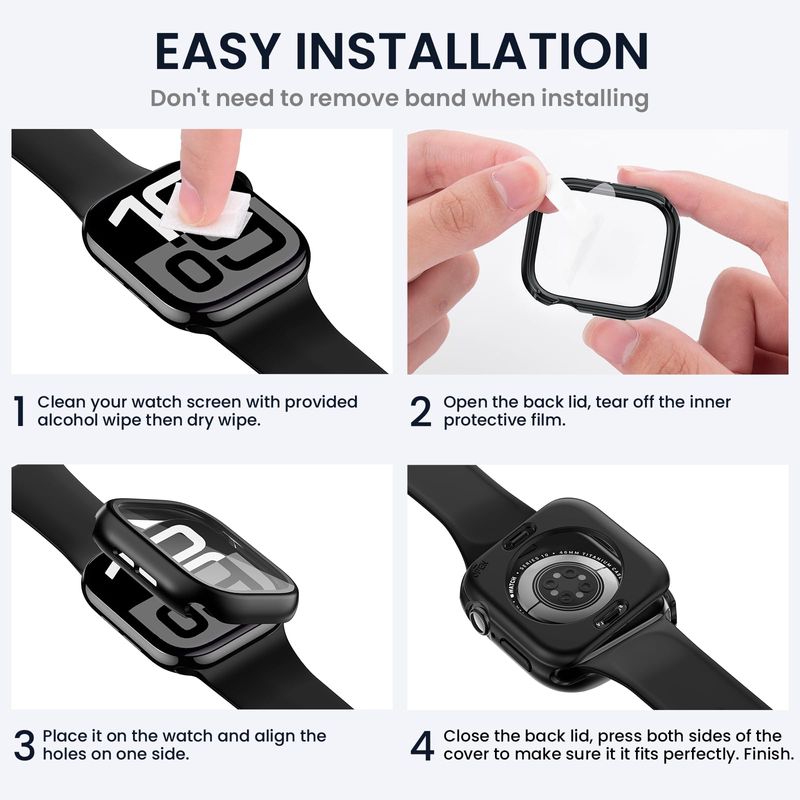 EASY INSTALLATION

Don't need to remove band when installing

1 Clean your watch screen with provided alcohol wipe then dry wipe.

2 Open the back lid, tear off the inner protective film.

3 Place it on the watch and align the holes on one side.

4 Close the back lid, press both sides of the cover to make sure it it fits perfectly. Finish.