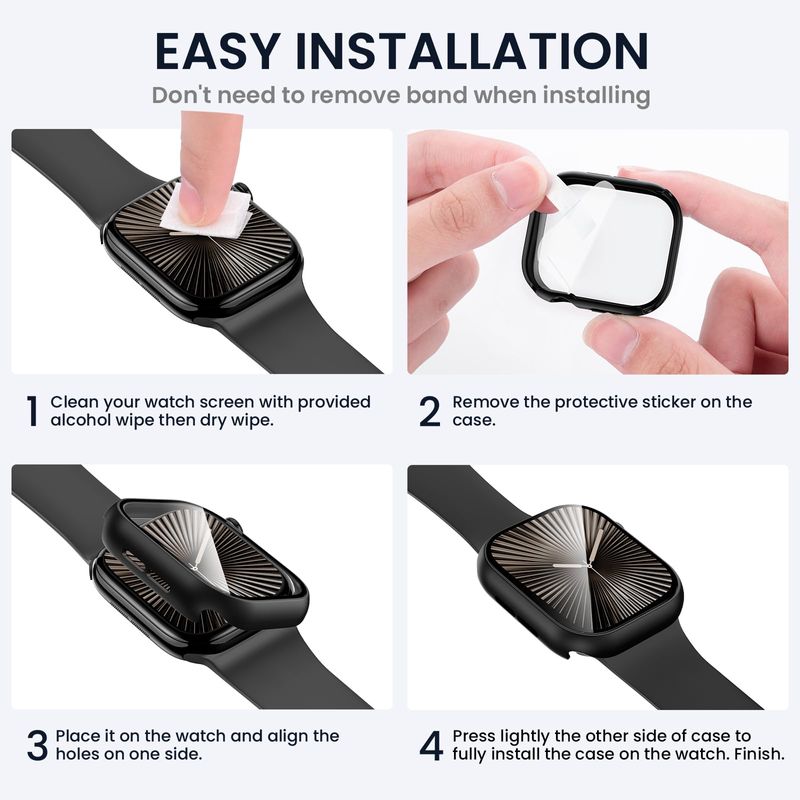 EASY INSTALLATION
Don't need to remove band when installing

1 Clean your watch screen with provided alcohol wipe then dry wipe.

2 Remove the protective sticker on the case.

3 Place it on the watch and align the holes on one side.

4 Press lightly the other side of case to fully install the case on the watch. Finish.