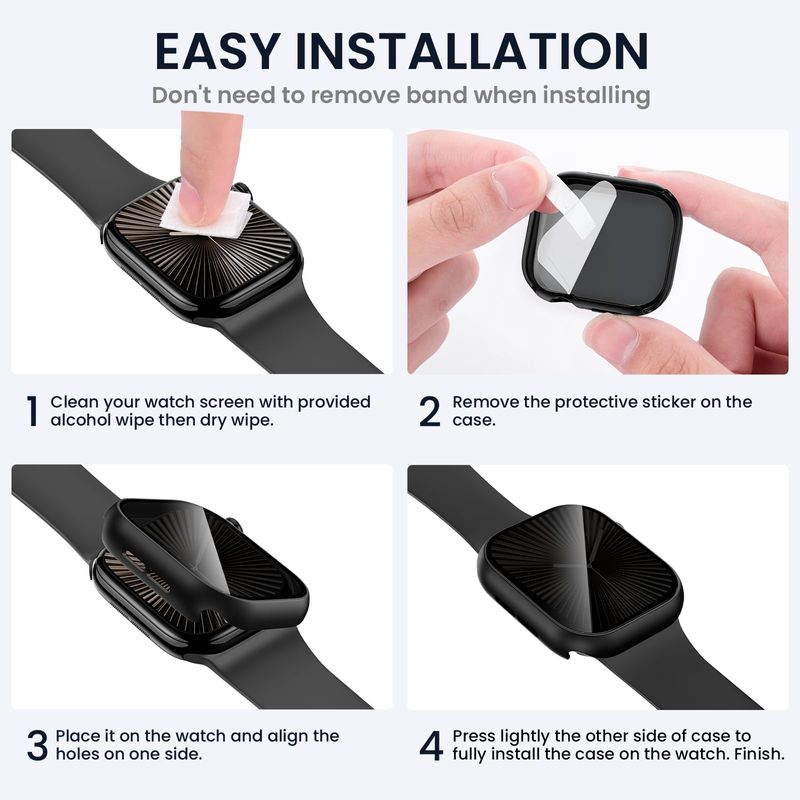 EASY INSTALLATION
Don't need to remove band when installing

1 Clean your watch screen with provided alcohol wipe then dry wipe.

2 Remove the protective sticker on the case.

3 Place it on the watch and align the holes on one side.

4 Press lightly the other side of case to fully install the case on the watch. Finish.