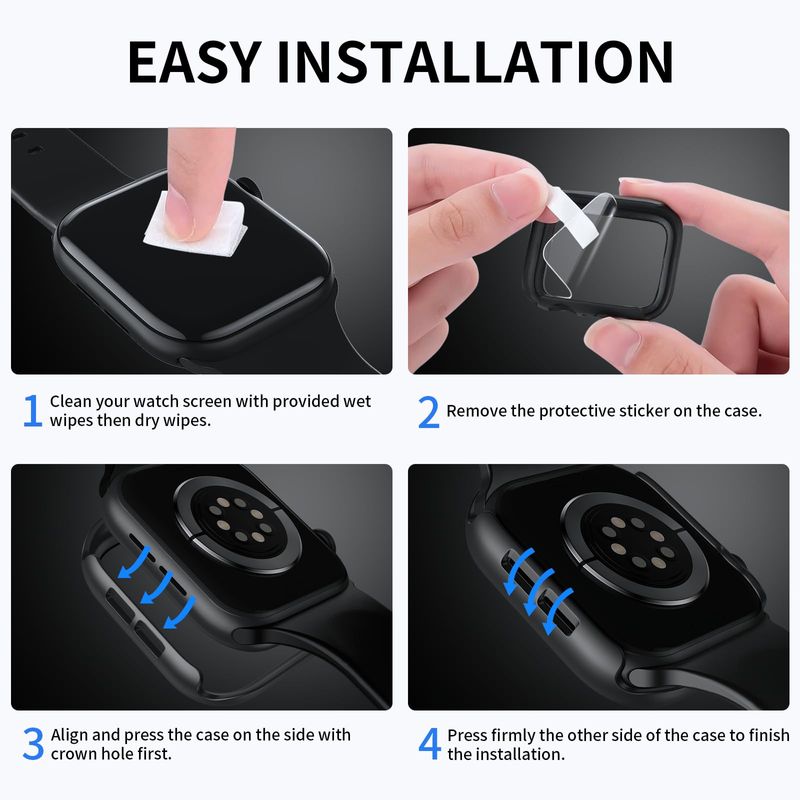 EASY INSTALLATION

1 Clean your watch screen with provided wet wipes then dry wipes.

2 Remove the protective sticker on the case.

3 Align and press the case on the side with crown hole first.

4 Press firmly the other side of the case to finish the installation.