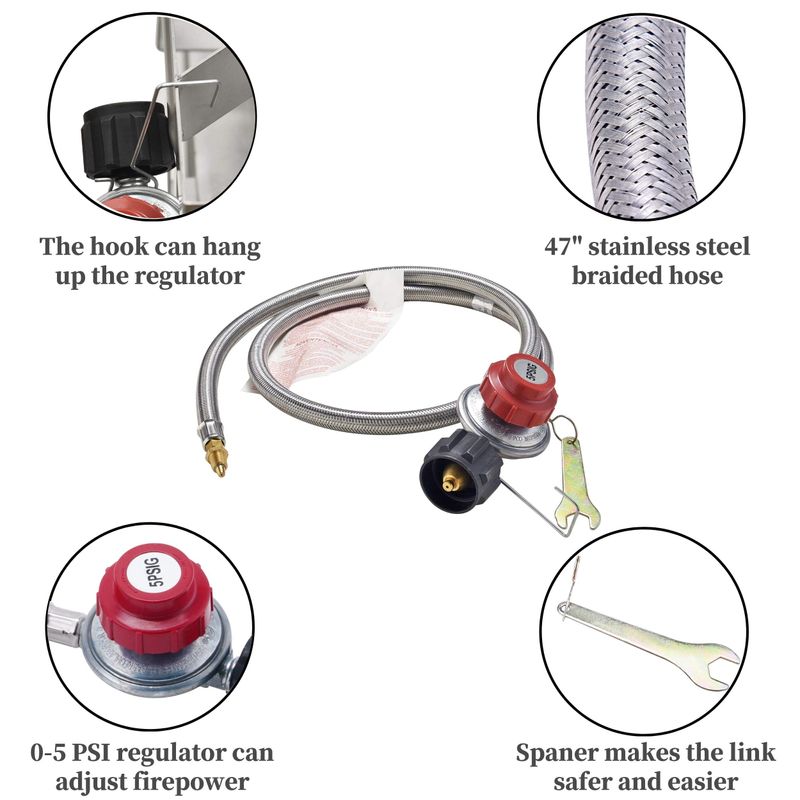 The hook can hang up the regulator

47" stainless steel braided hose

5PSIG

5PSIG

0-5 PSI regulator can adjust firepower

Spaner makes the link safer and easier