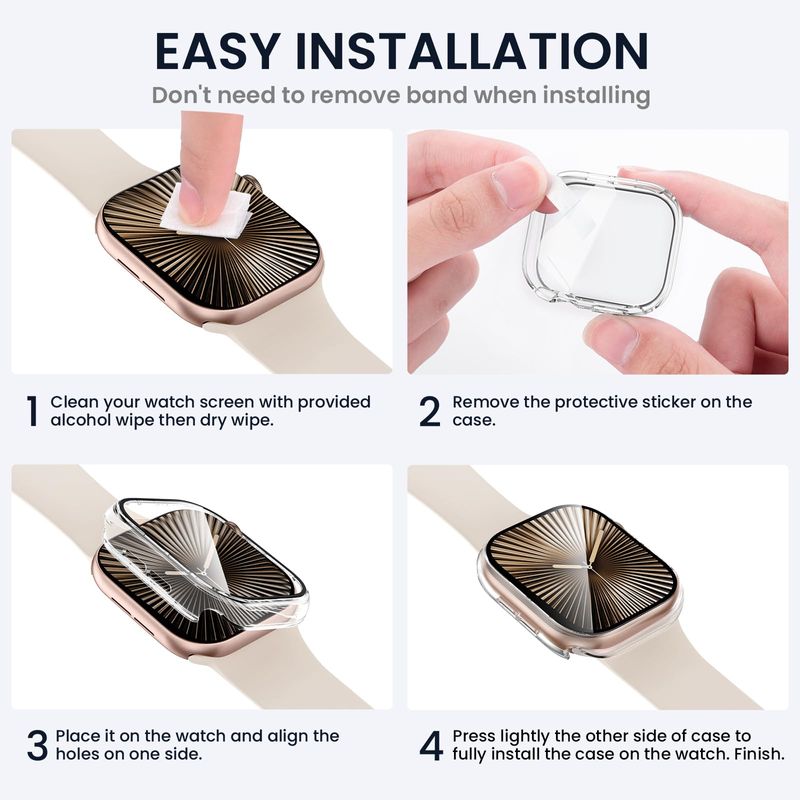 EASY INSTALLATION
Don't need to remove band when installing

1 Clean your watch screen with provided alcohol wipe then dry wipe.

2 Remove the protective sticker on the case.

3 Place it on the watch and align the holes on one side.

4 Press lightly the other side of case to fully install the case on the watch. Finish.