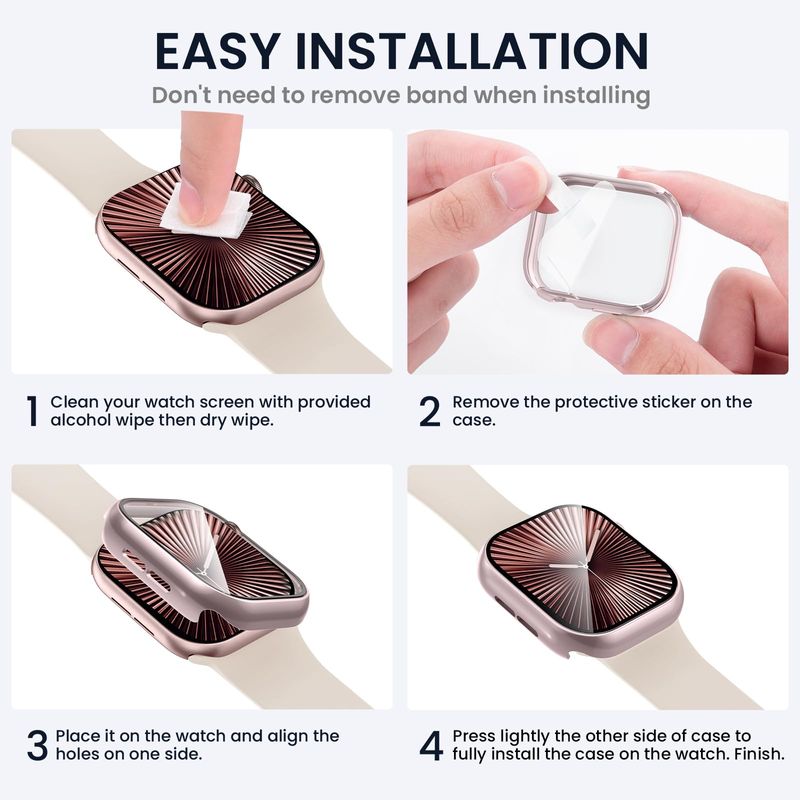 EASY INSTALLATION

Don't need to remove band when installing

1 Clean your watch screen with provided alcohol wipe then dry wipe.

2 Remove the protective sticker on the case.

3 Place it on the watch and align the holes on one side.

4 Press lightly the other side of case to fully install the case on the watch. Finish.