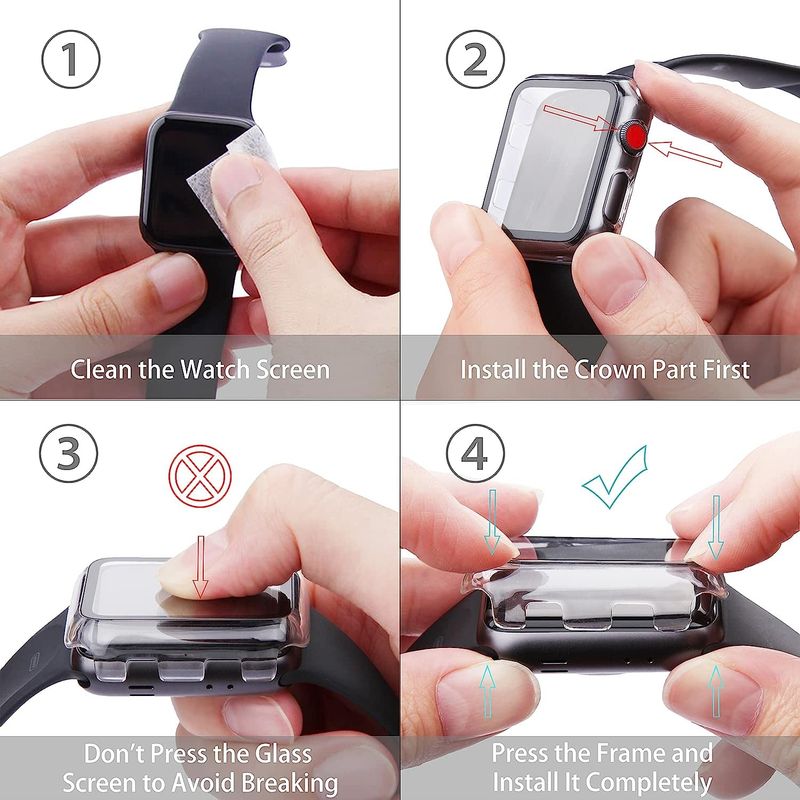 1

Clean the Watch Screen

2

Install the Crown Part First

3

Don't Press the Glass Screen to Avoid Breaking

4

Press the Frame and Install It Completely