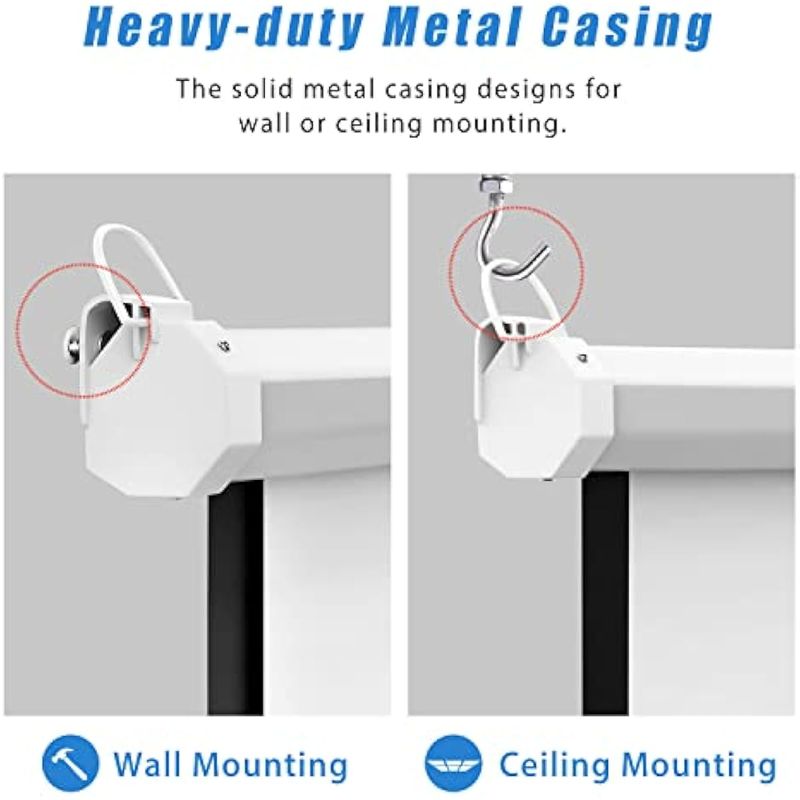 Heavy-duty Metal Casing

The solid metal casing designs for wall or ceiling mounting.

Wall Mounting

Ceiling Mounting