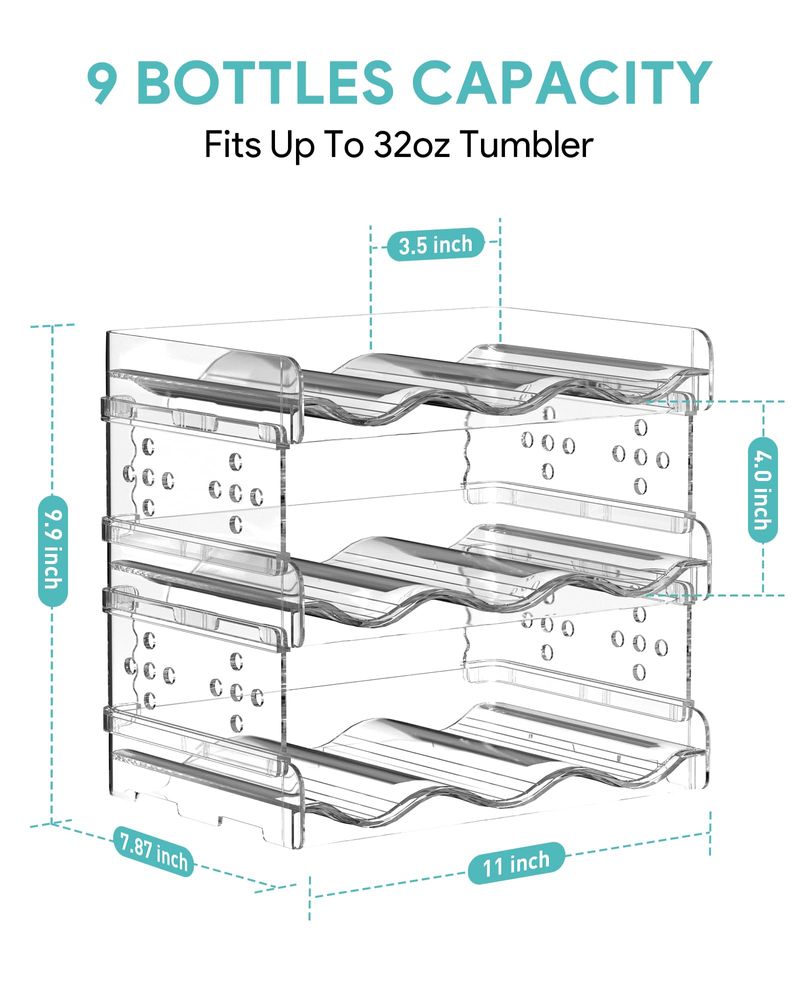 9 BOTTLES CAPACITY

Fits Up To 32oz Tumbler

3.5 inch

4.0 inch

9.9 inch

7.87 inch

11 inch