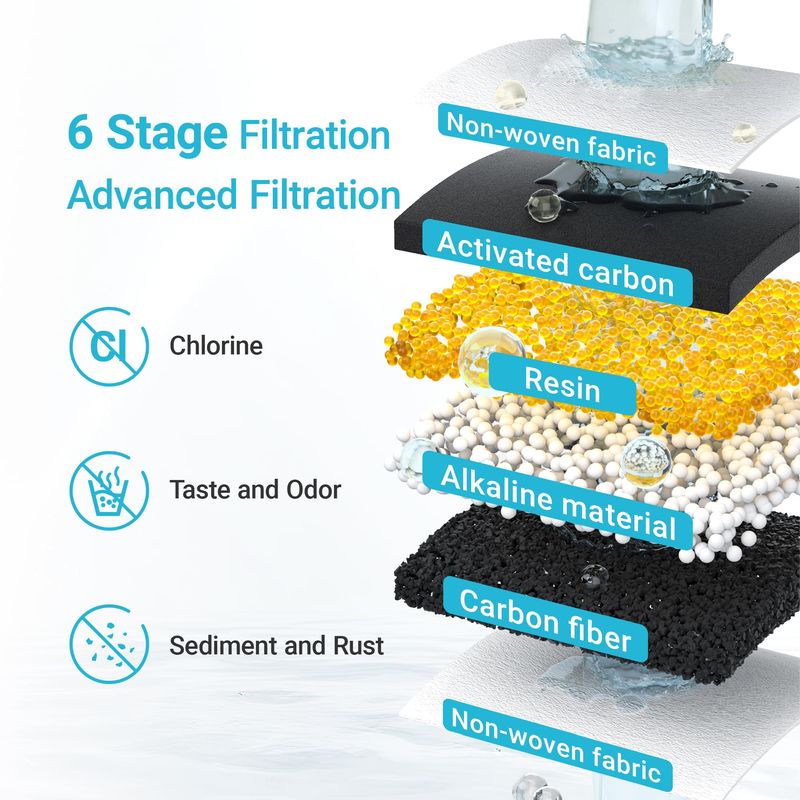 6 Stage Filtration
Advanced Filtration

Cl
Chlorine

Taste and Odor

Sediment and Rust

Non-woven fabric

Activated carbon

Resin

Alkaline material

Carbon fiber

Non-woven fabric