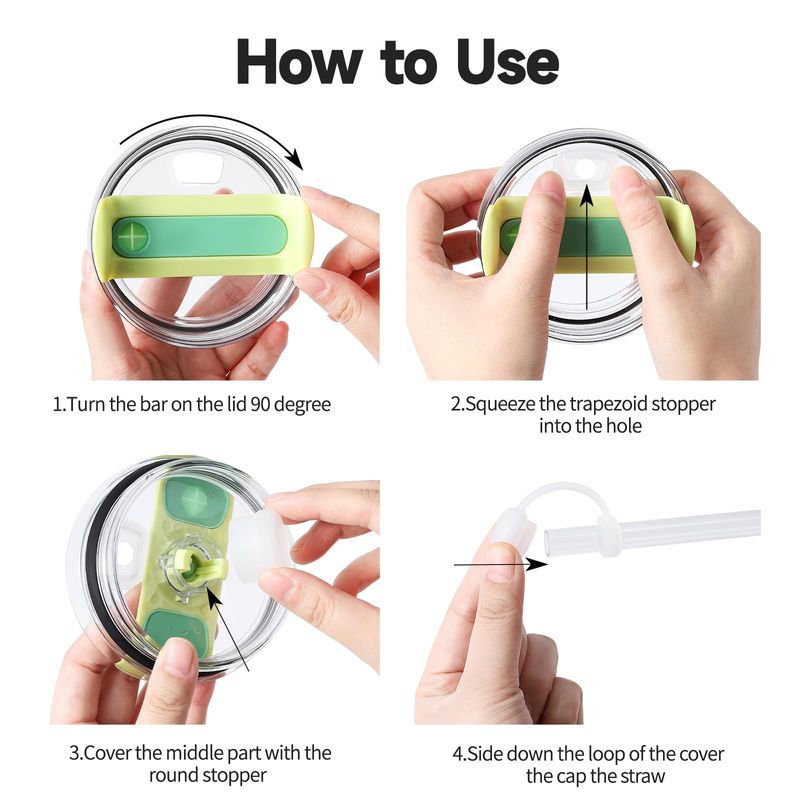 How to Use

1.Turn the bar on the lid 90 degree

2.Squeeze the trapezoid stopper into the hole

3.Cover the middle part with the round stopper

4.Side down the loop of the cover the cap the straw