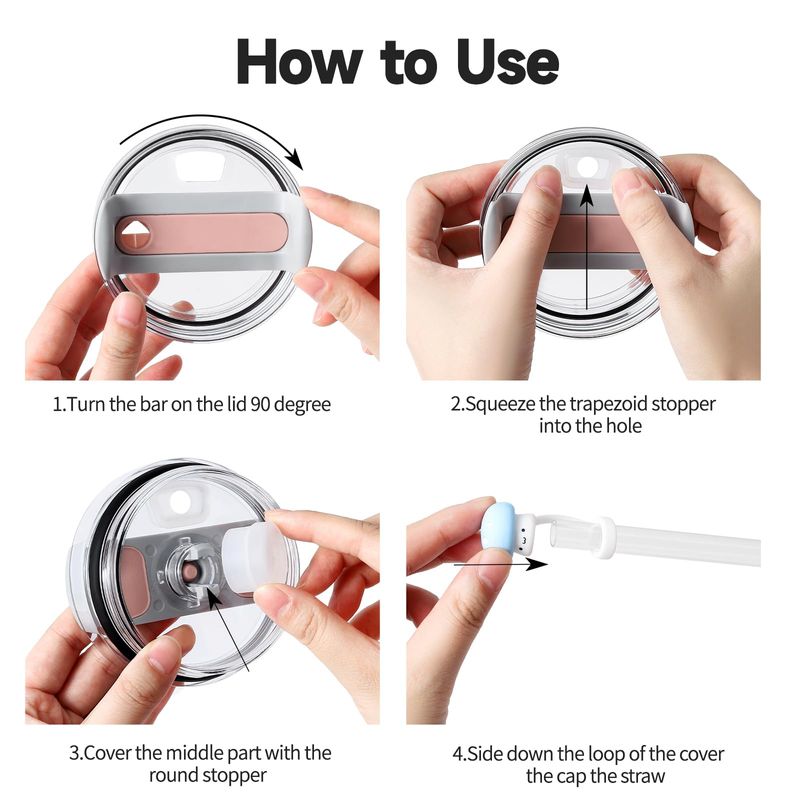 How to Use

1.Turn the bar on the lid 90 degree

2.Squeeze the trapezoid stopper into the hole

3.Cover the middle part with the round stopper

4.Side down the loop of the cover the cap the straw