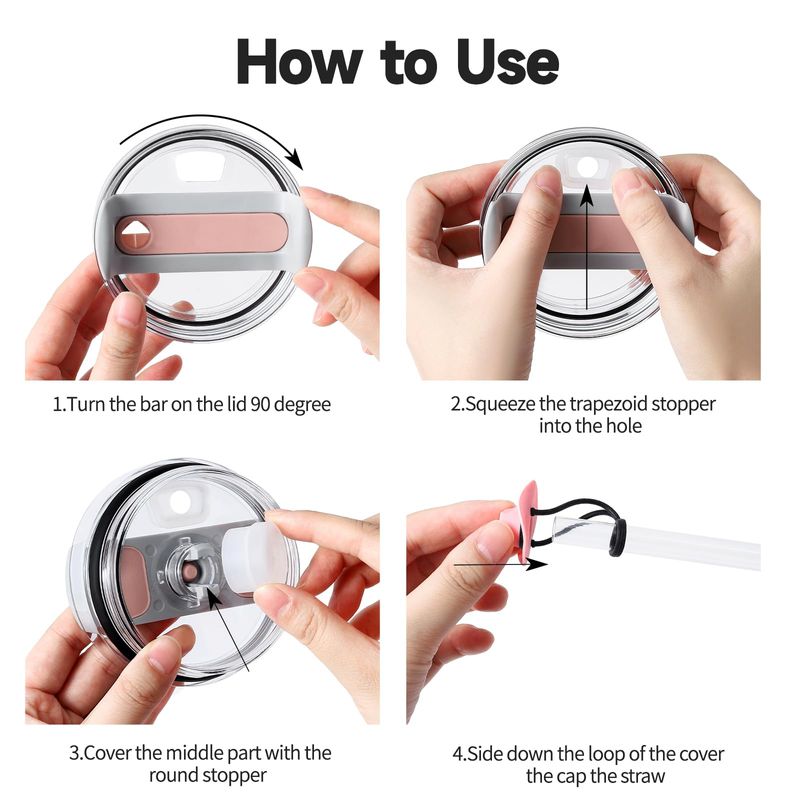 How to Use

1.Turn the bar on the lid 90 degree

2.Squeeze the trapezoid stopper into the hole

3.Cover the middle part with the round stopper

4.Side down the loop of the cover the cap the straw