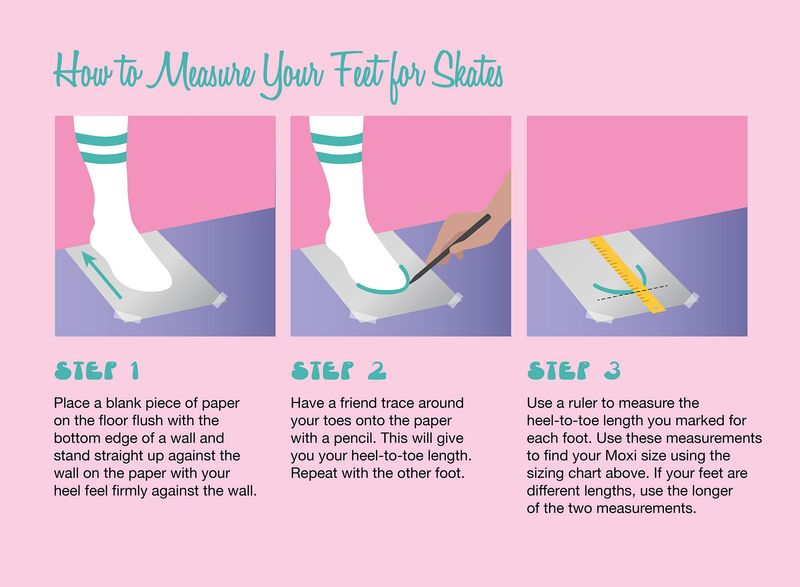 How to Measure Your Feet for Skates

STEP 1

Place a blank piece of paper on the floor flush with the bottom edge of a wall and stand straight up against the wall on the paper with your heel feel firmly against the wall.

STEP 2

Have a friend trace around your toes onto the paper with a pencil. This will give you your heel-to-toe length. Repeat with the other foot.

STEP 3

Use a ruler to measure the heel-to-toe length you marked for each foot. Use these measurements to find your Moxi size using the sizing chart above. If your feet are different lengths, use the longer of the two measurements.