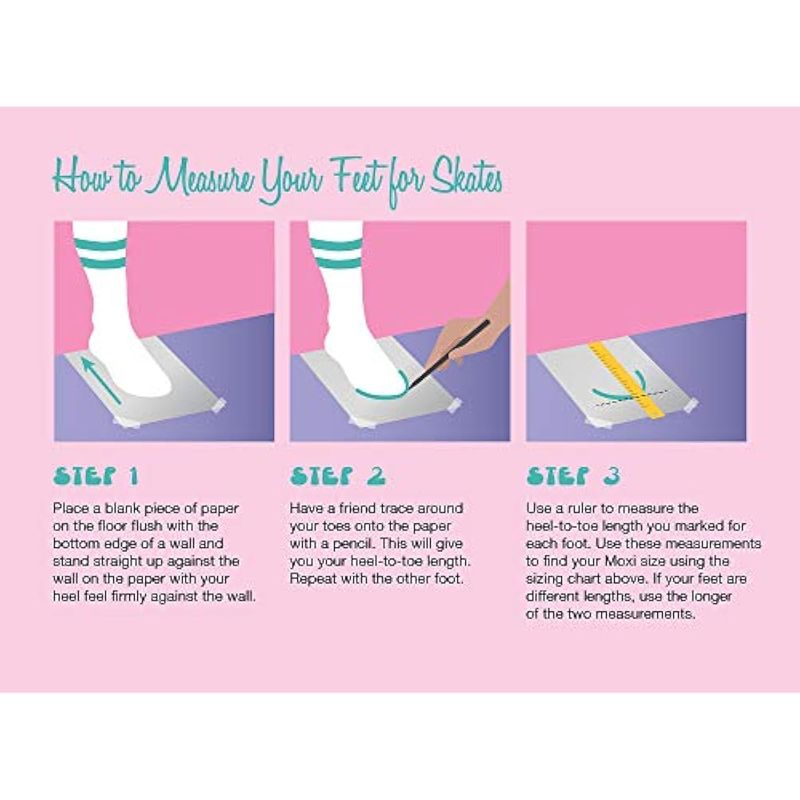 How to Measure Your Feet for Skates

STEP 1

Place a blank piece of paper on the floor flush with the bottom edge of a wall and stand straight up against the wall on the paper with your heel feel firmly against the wall.

STEP 2

Have a friend trace around your toes onto the paper with a pencil. This will give you your heel-to-toe length. Repeat with the other foot.

STEP 3

Use a ruler to measure the heel-to-toe length you marked for each foot. Use these measurements to find your Moxi size using the sizing chart above. If your feet are different lengths, use the longer of the two measurements.