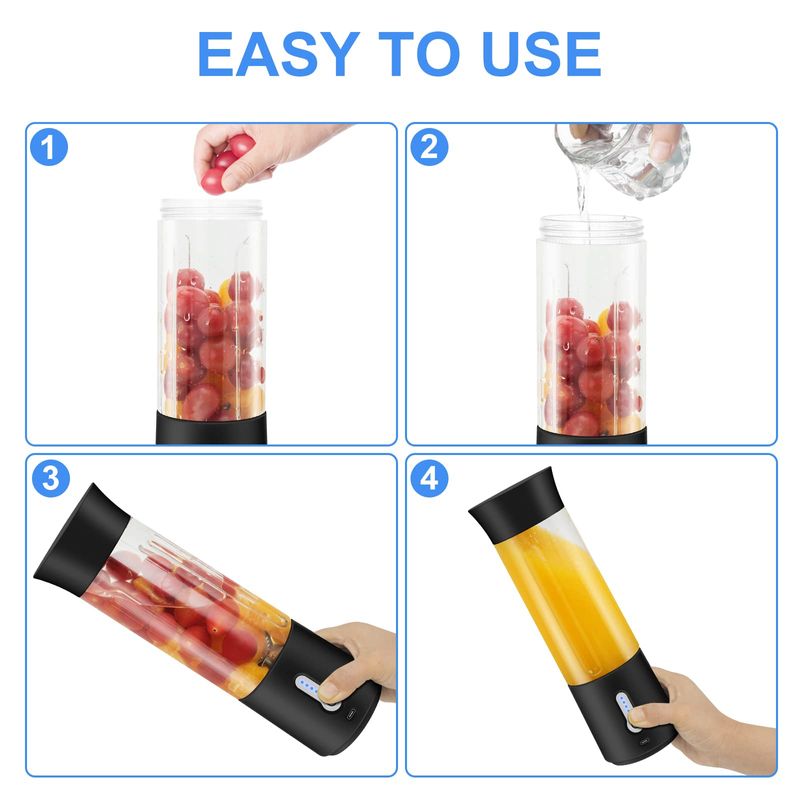 EASY TO USE

1

2

3

4