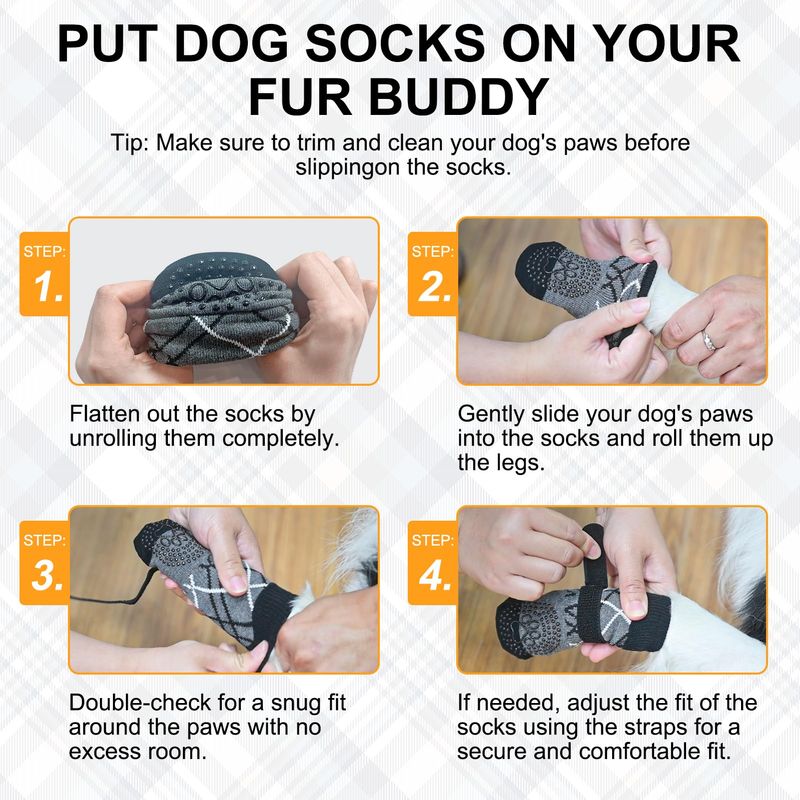 PUT DOG SOCKS ON YOUR FUR BUDDY

Tip: Make sure to trim and clean your dog's paws before slippingon the socks.

STEP: 1.

Flatten out the socks by unrolling them completely.

STEP: 2.

Gently slide your dog's paws into the socks and roll them up the legs.

STEP: 3.

Double-check for a snug fit around the paws with no excess room.

STEP: 4.

If needed, adjust the fit of the socks using the straps for a secure and comfortable fit.