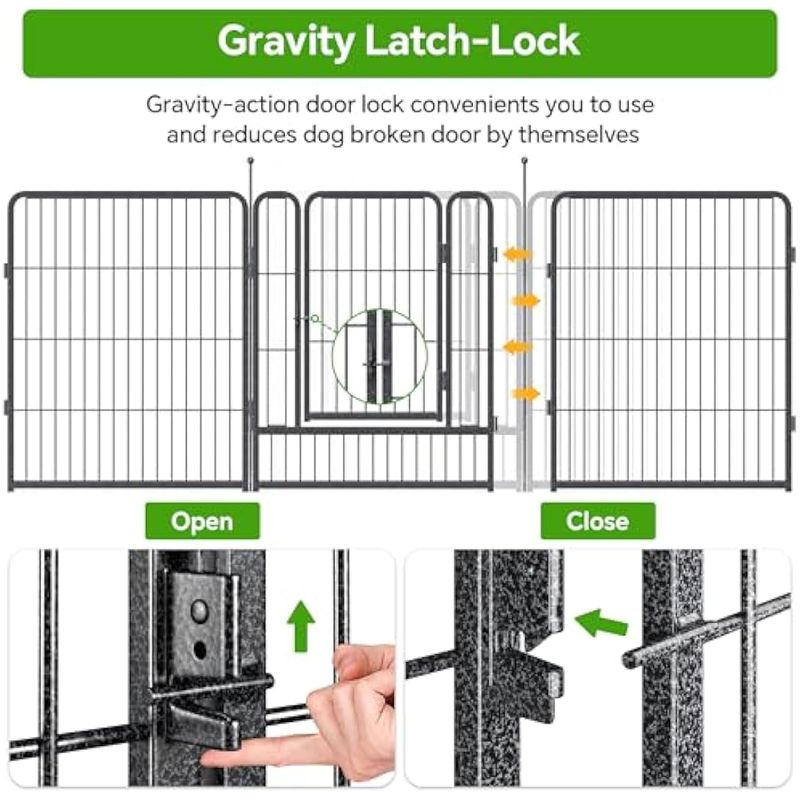 Gravity Latch-Lock

Gravity-action door lock convenients you to use and reduces dog broken door by themselves

Open

Close