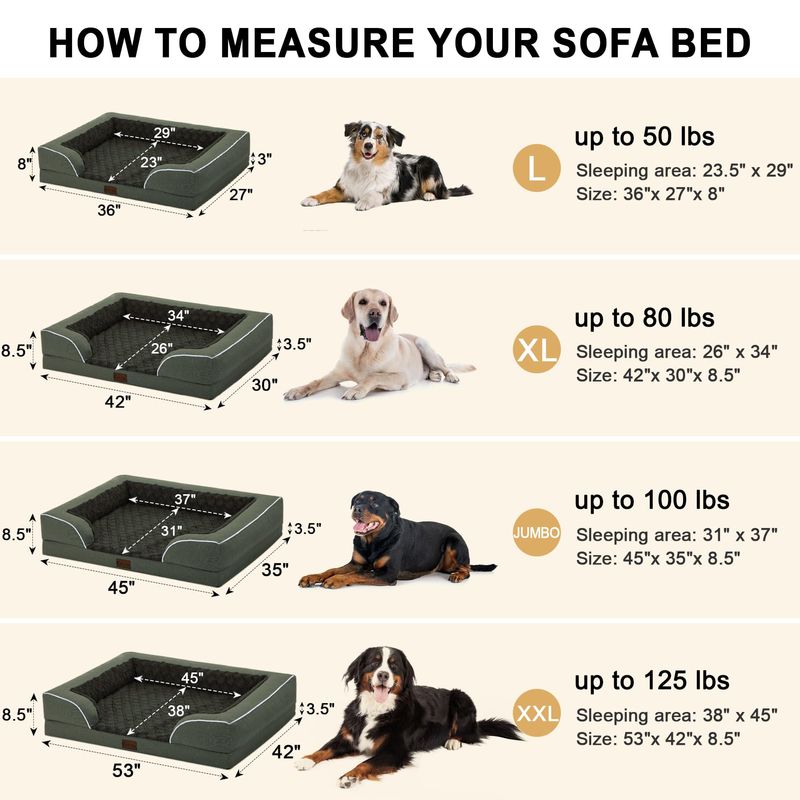 HOW TO MEASURE YOUR SOFA BED

29"
23"
8"
3"
36"
27"

L

up to 50 lbs
Sleeping area: 23.5" x 29"
Size: 36"x 27"x 8"

34"
26"
8.5"
3.5"
42"
30"

XL

up to 80 lbs
Sleeping area: 26" x 34"
Size: 42"x 30"x 8.5"

37"
31"
8.5"
3.5"
45"
35"

JUMBO

up to 100 lbs
Sleeping area: 31" x 37"
Size: 45"x 35"x 8.5"

45"
38"
8.5"
3.5"
53"
42"

XXL

up to 125 lbs
Sleeping area: 38" x 45"
Size: 53"x 42"x 8.5"