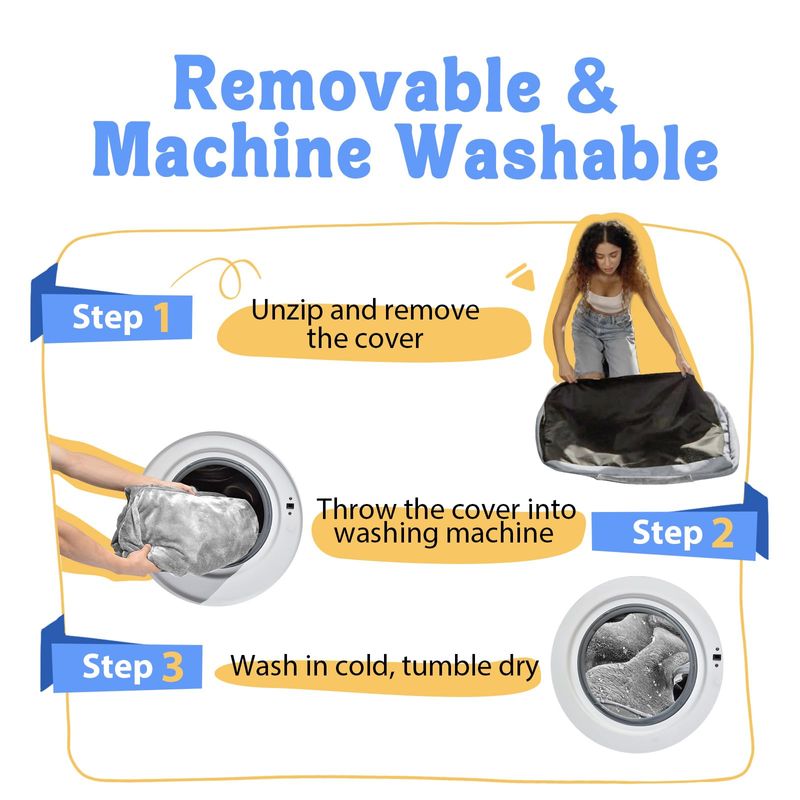 Removable & Machine Washable

Step 1

Unzip and remove the cover

Throw the cover into washing machine

Step 2

Step 3

Wash in cold, tumble dry