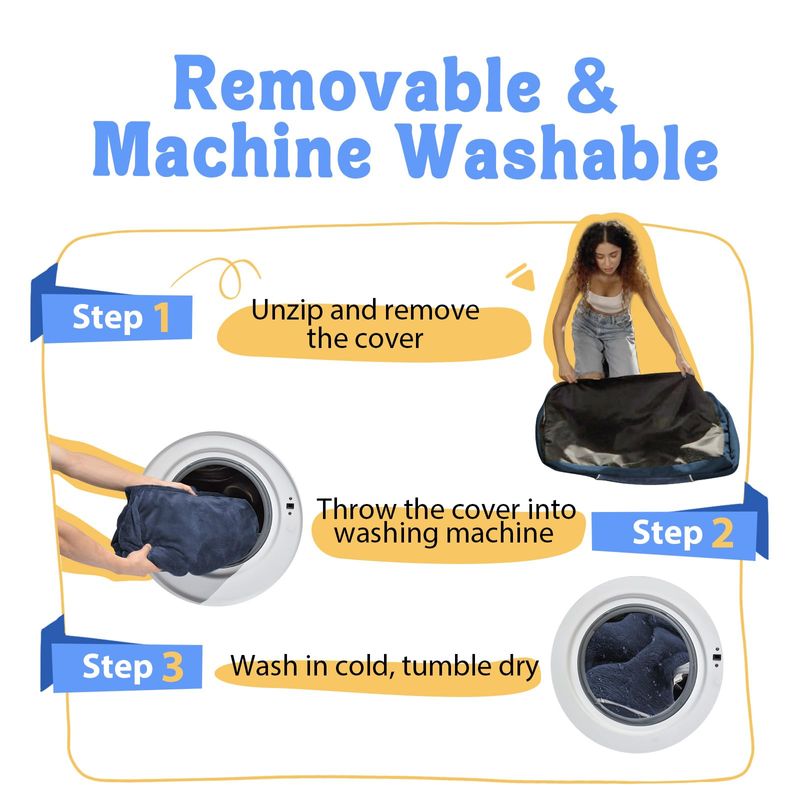 Removable & Machine Washable

Step 1
Unzip and remove the cover

Throw the cover into washing machine
Step 2

Step 3
Wash in cold, tumble dry