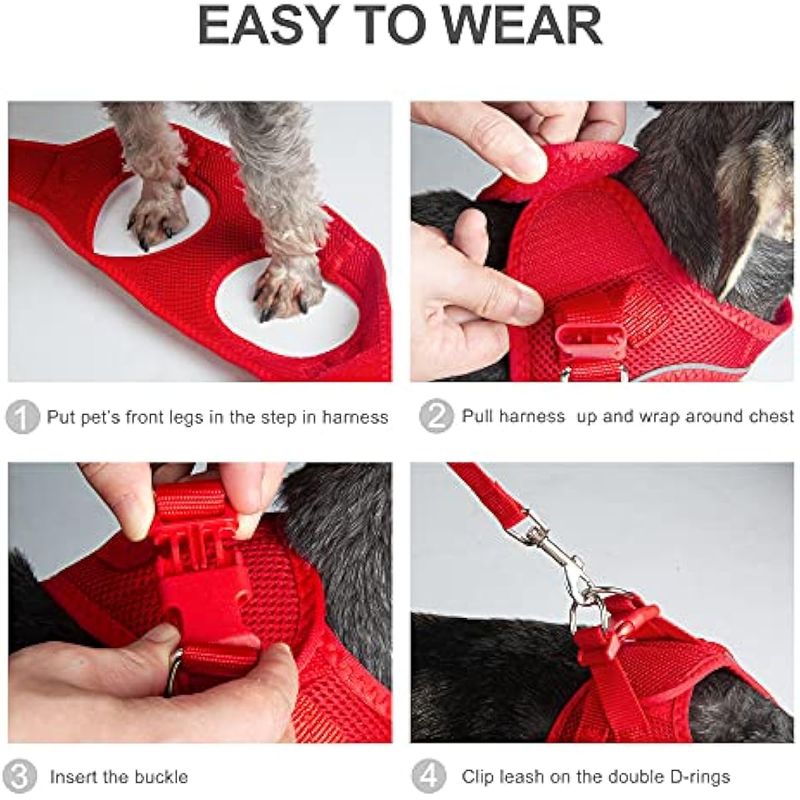 EASY TO WEAR

1 Put pet's front legs in the step in harness

2 Pull harness up and wrap around chest

3 Insert the buckle

4 Clip leash on the double D-rings