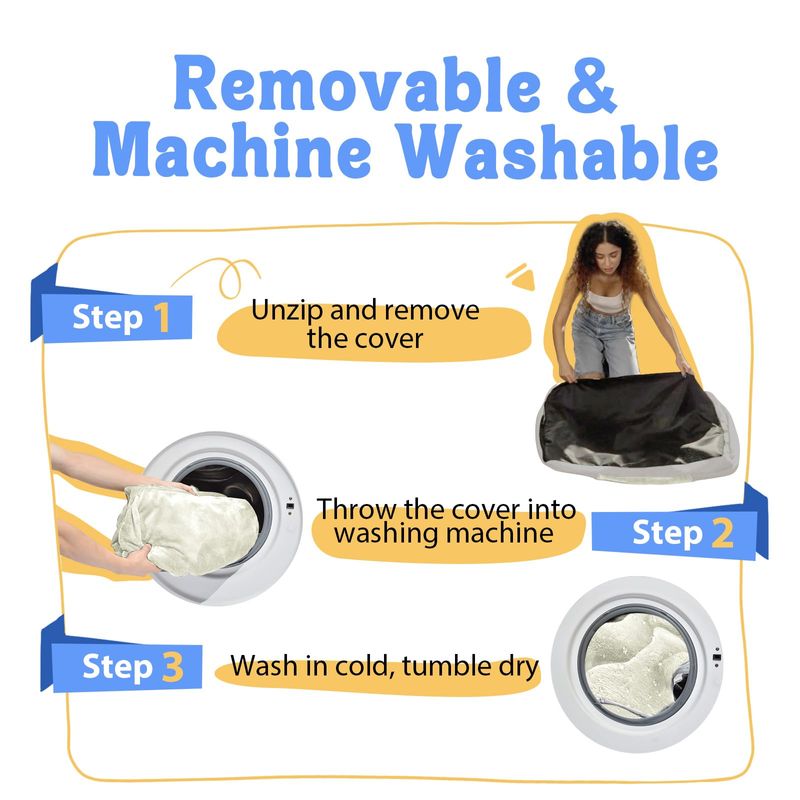 Removable & Machine Washable

Step 1

Unzip and remove the cover

Throw the cover into washing machine

Step 2

Step 3

Wash in cold, tumble dry