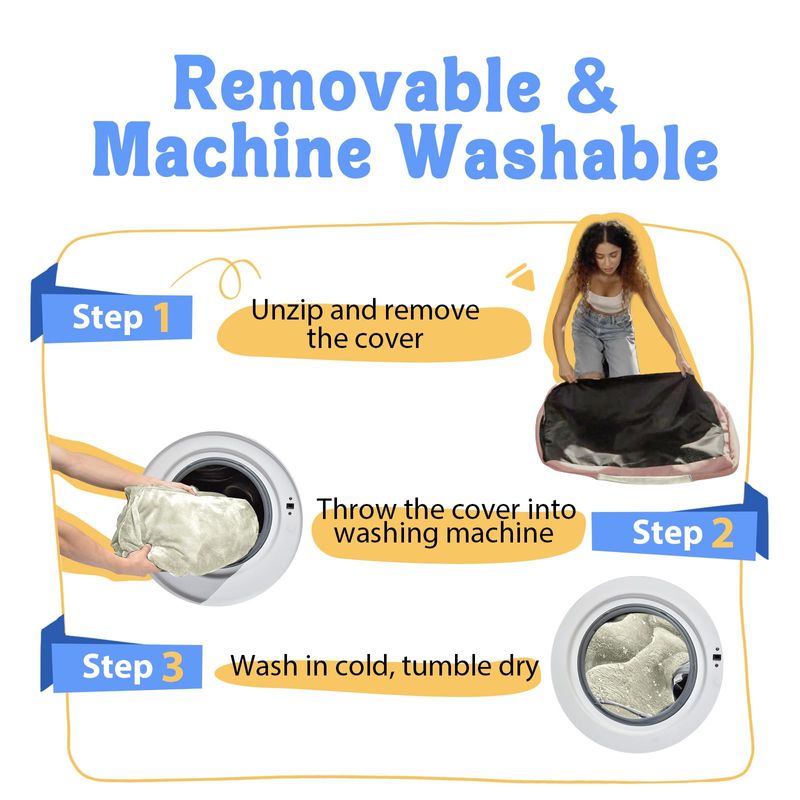 Removable & Machine Washable

Step 1

Unzip and remove the cover

Throw the cover into washing machine

Step 2

Step 3

Wash in cold, tumble dry