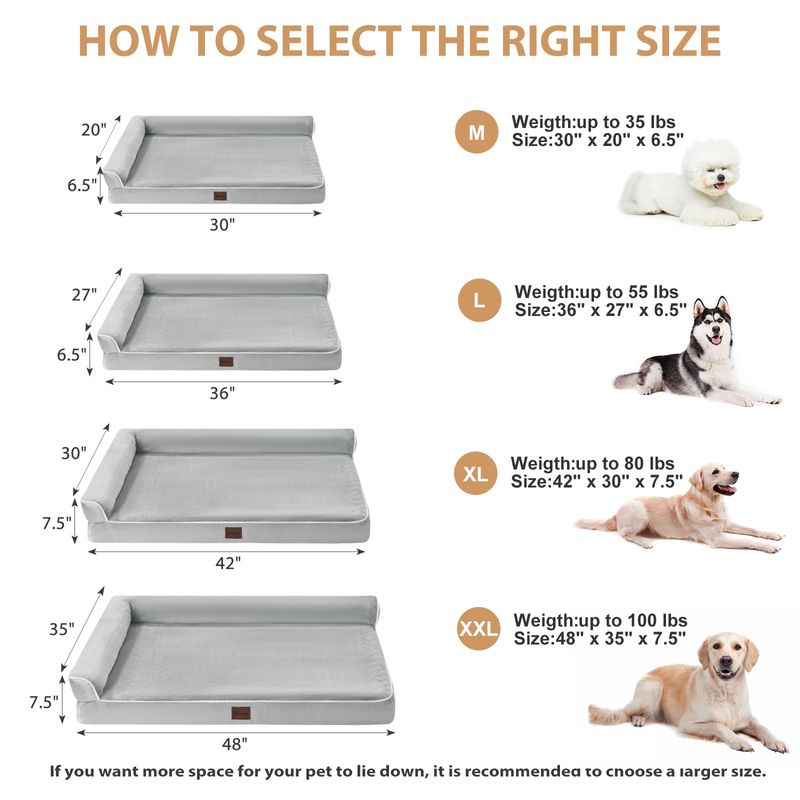 HOW TO SELECT THE RIGHT SIZE

20"
6.5"
30"

M
Weigth:up to 35 lbs
Size:30" x 20" x 6.5"

27"
6.5"
36"

L
Weigth:up to 55 lbs
Size:36" x 27" x 6.5"

30"
7.5"
42"

XL
Weigth:up to 80 lbs
Size:42" x 30" x 7.5"

35"
7.5"
48"

XXL
Weigth:up to 100 lbs
Size:48" x 35" x 7.5"

If you want more space for your pet to lie down, it is recommended to choose a larger size.