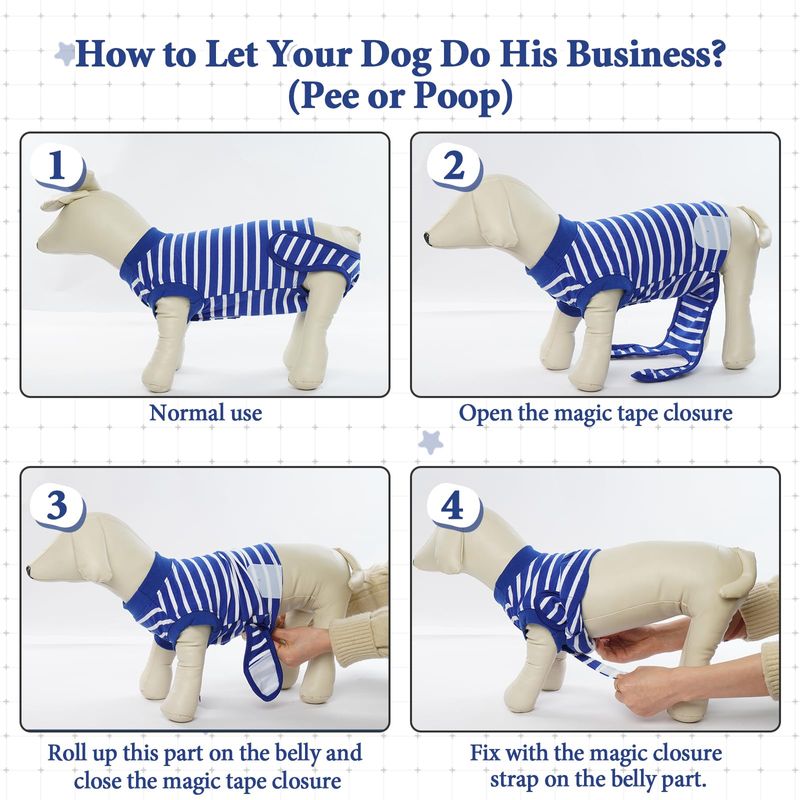 How to Let Your Dog Do His Business?
(Pee or Poop)

1

Normal use

2

Open the magic tape closure

3

Roll up this part on the belly and close the magic tape closure

4

Fix with the magic closure strap on the belly part.