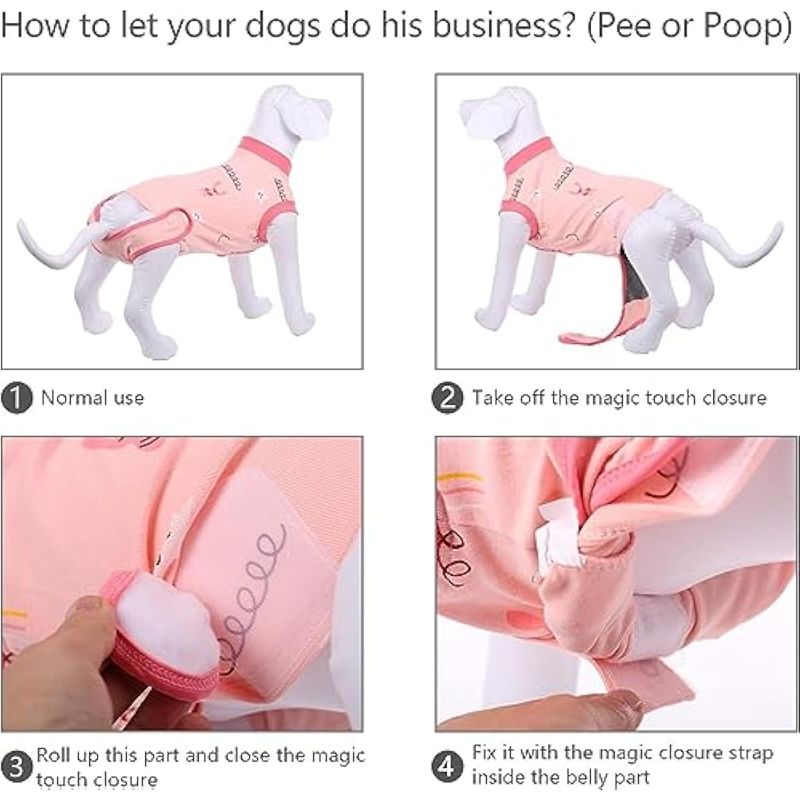 How to let your dogs do his business? (Pee or Poop)

1 Normal use

2 Take off the magic touch closure

3 Roll up this part and close the magic touch closure

4 Fix it with the magic closure strap inside the belly part