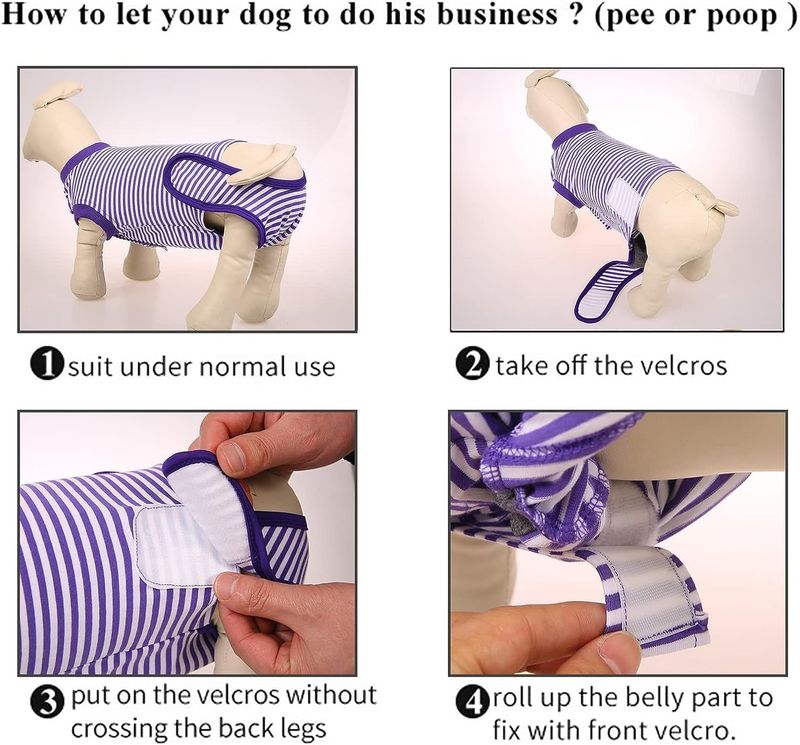 How to let your dog to do his business ? (pee or poop )

1 suit under normal use

2 take off the velcros

3 put on the velcros without crossing the back legs

4 roll up the belly part to fix with front velcro.