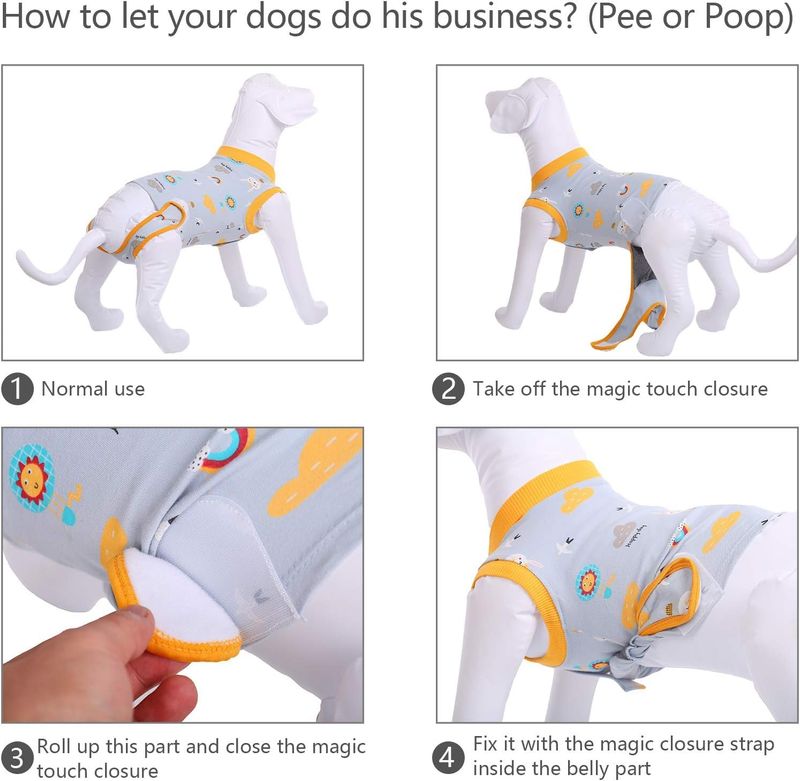 How to let your dogs do his business? (Pee or Poop)

1 Normal use

2 Take off the magic touch closure

3 Roll up this part and close the magic touch closure

4 Fix it with the magic closure strap inside the belly part