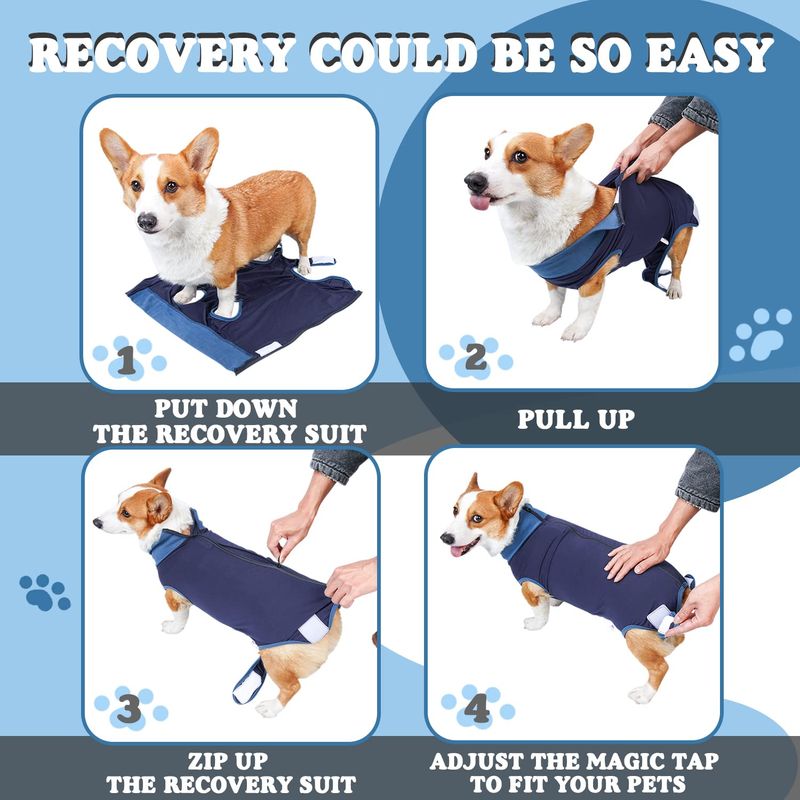 RECOVERY COULD BE SO EASY

1

PUT DOWN THE RECOVERY SUIT

2

PULL UP

3

ZIP UP THE RECOVERY SUIT

4

ADJUST THE MAGIC TAP TO FIT YOUR PETS