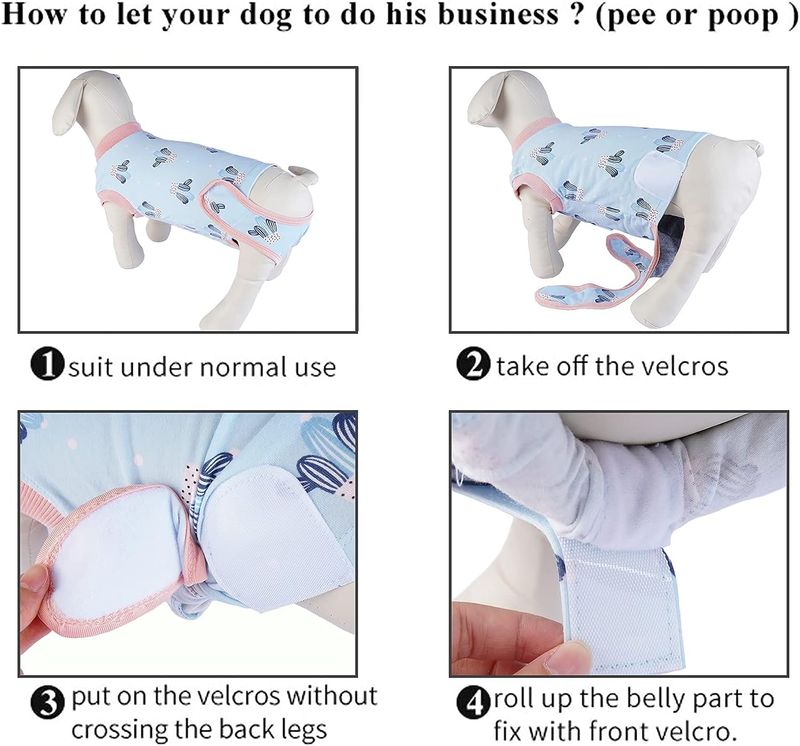 How to let your dog to do his business ? (pee or poop )

1 suit under normal use

2 take off the velcros

3 put on the velcros without crossing the back legs

4 roll up the belly part to fix with front velcro.