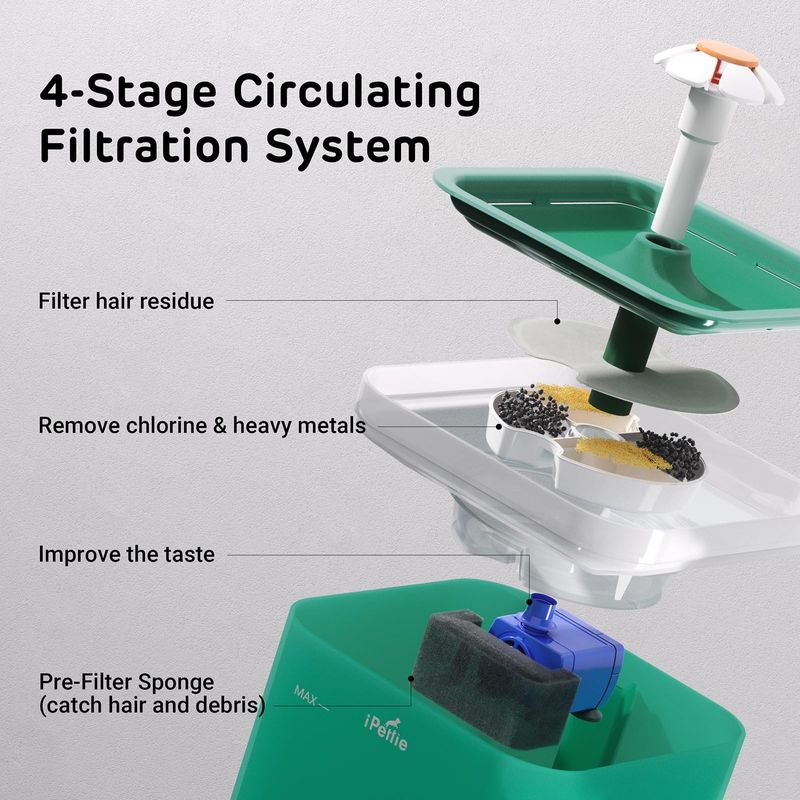 4-Stage Circulating Filtration System

Filter hair residue

Remove chlorine & heavy metals

Improve the taste

Pre-Filter Sponge (catch hair and debris)

MAX

iPettie