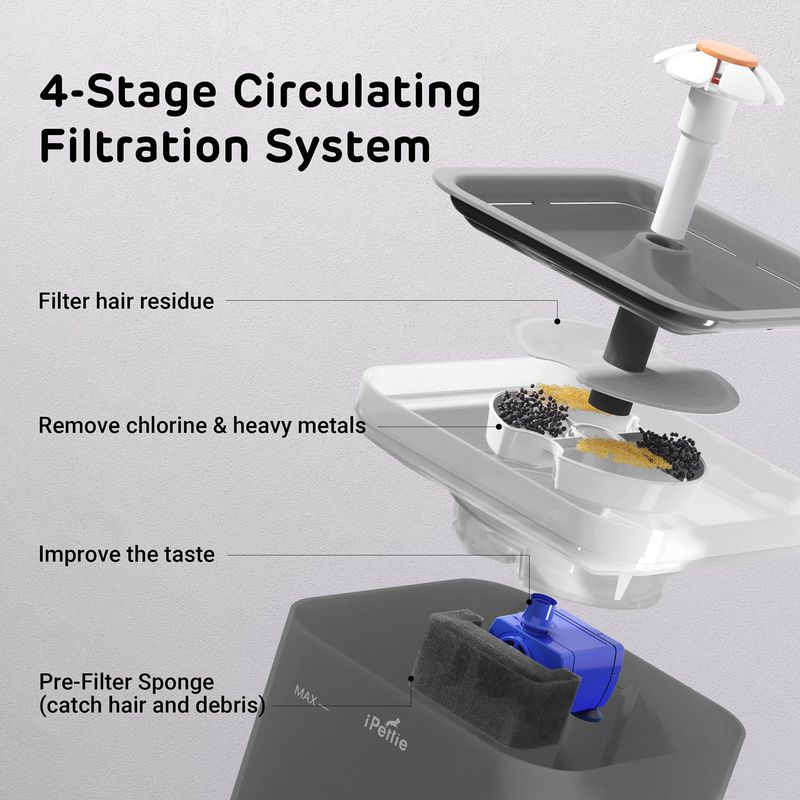 4-Stage Circulating Filtration System

Filter hair residue

Remove chlorine & heavy metals

Improve the taste

Pre-Filter Sponge (catch hair and debris)

MAX

iPettie