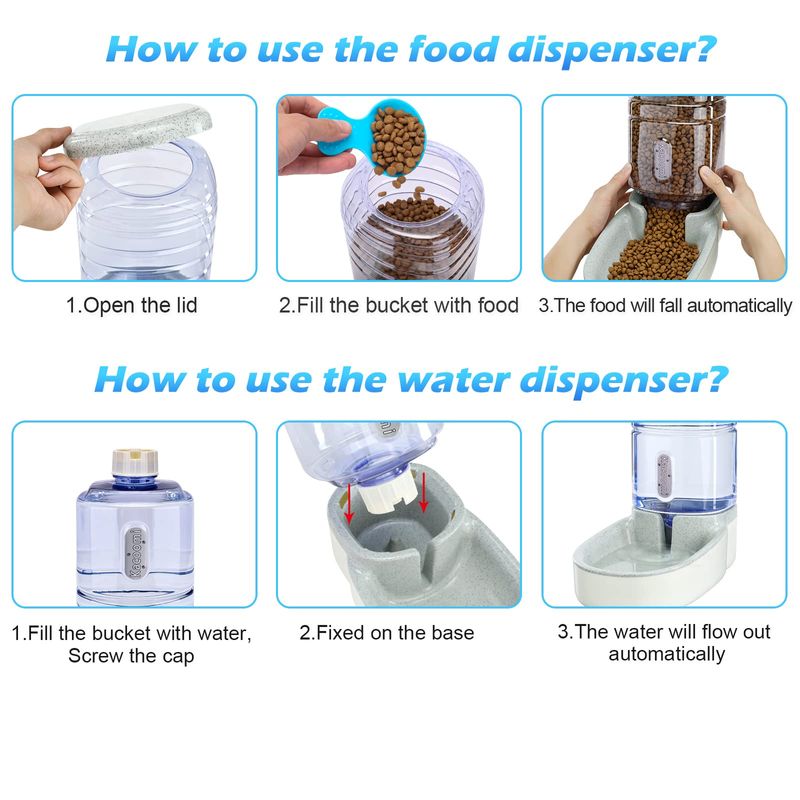 How to use the food dispenser?

1.Open the lid

2.Fill the bucket with food

3.The food will fall automatically

How to use the water dispenser?

Kacoomi

1.Fill the bucket with water, Screw the cap

2.Fixed on the base

3.The water will flow out automatically