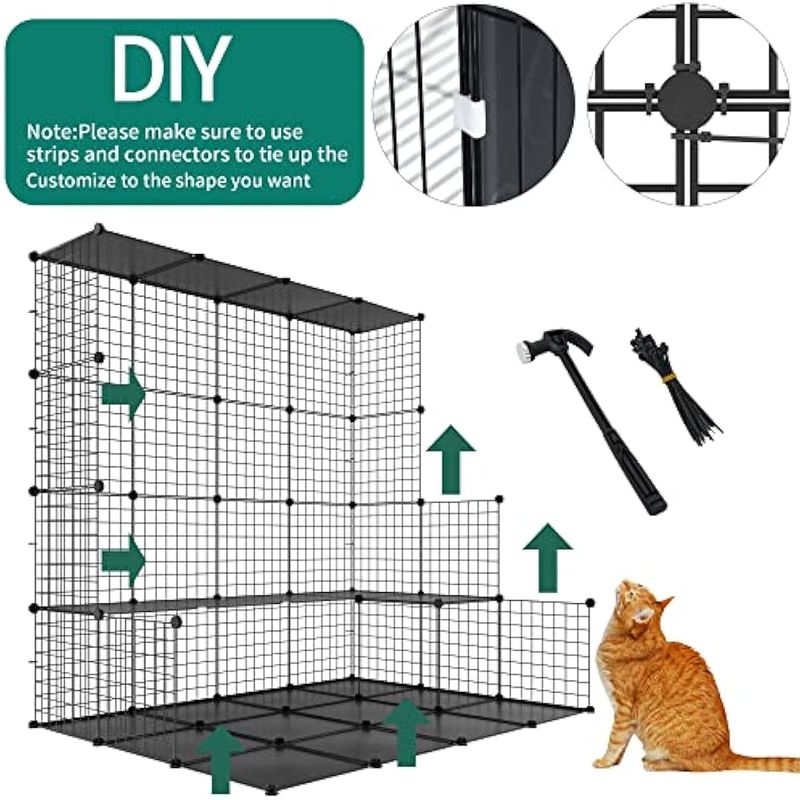 DIY

Note:Please make sure to use strips and connectors to tie up the Customize to the shape you want